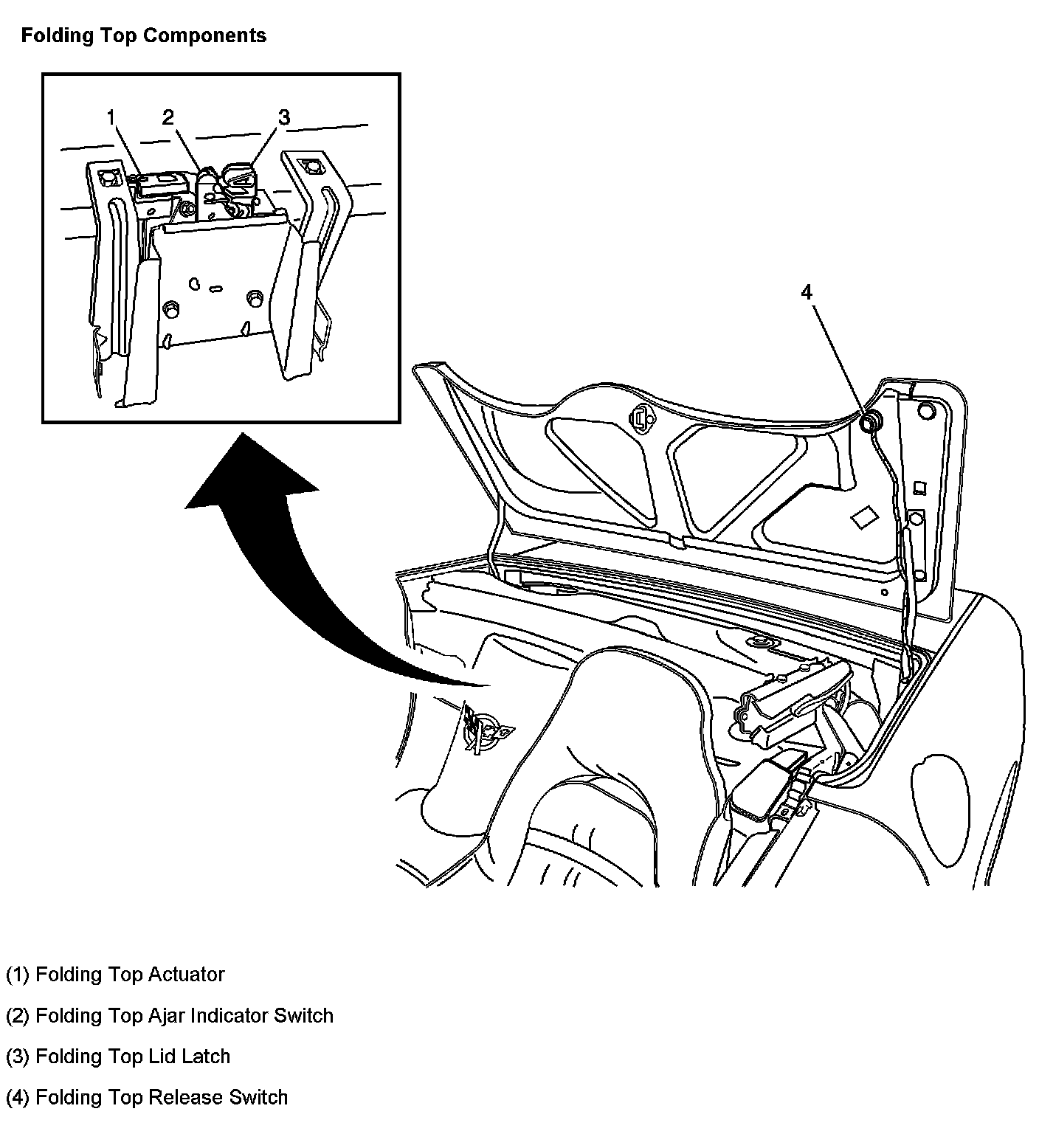 Folding Top Components

1
2
3
4

(1) Folding Top Actuator

(2) Folding Top Ajar Indicator Switch

(3) Folding Top Lid Latch

(4) Folding Top Release Switch