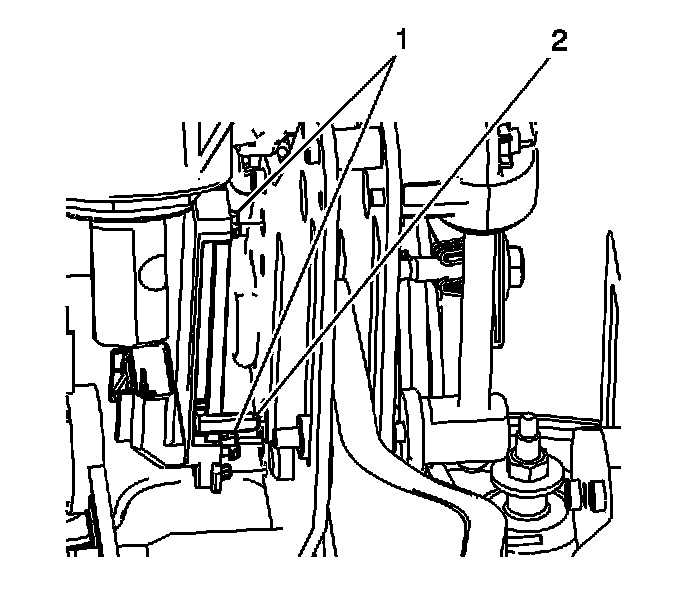 1
2