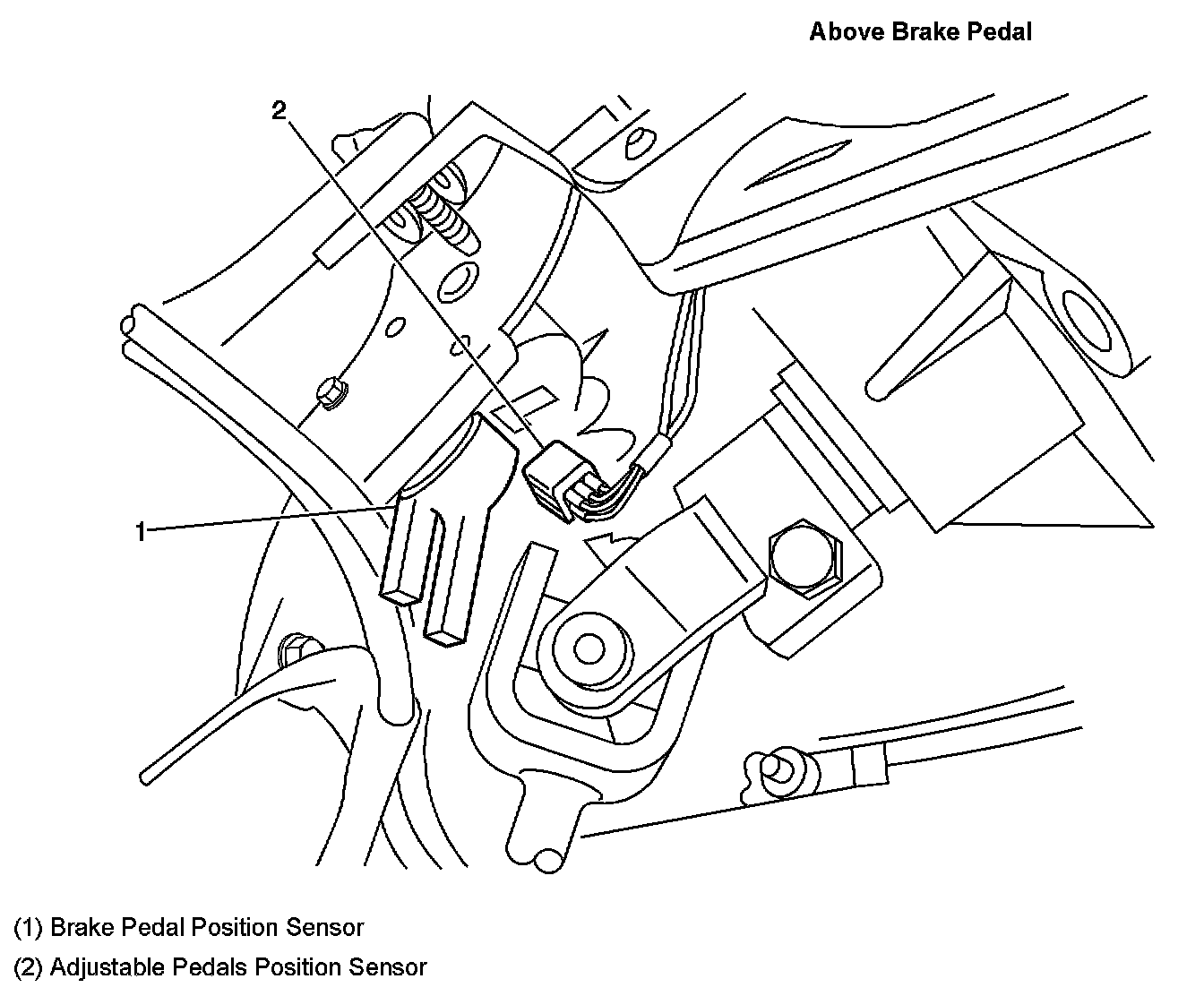 Above Brake Pedal

2

1

(1) Brake Pedal Position Sensor

(2) Adjustable Pedals Position Sensor