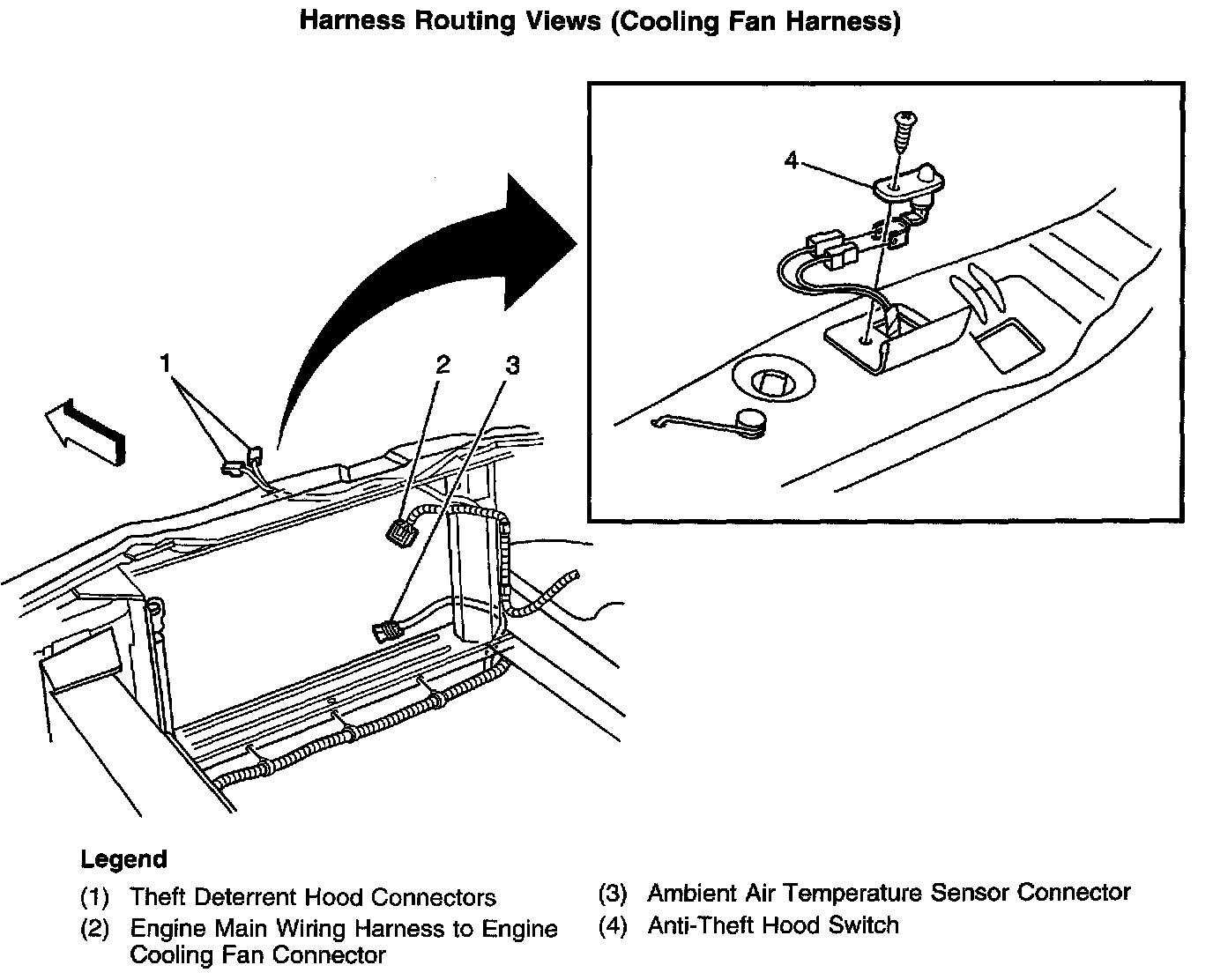 Harness Routing Views (Cooling Fan Harness)

4

1

2

3

Legend

(1) Theft Deterrent Hood Connectors

(2) Engine Main Wiring Harness to Engine Cooling Fan Connector

(3) Ambient Air Temperature Sensor Connector

(4) Anti-Theft Hood Switch