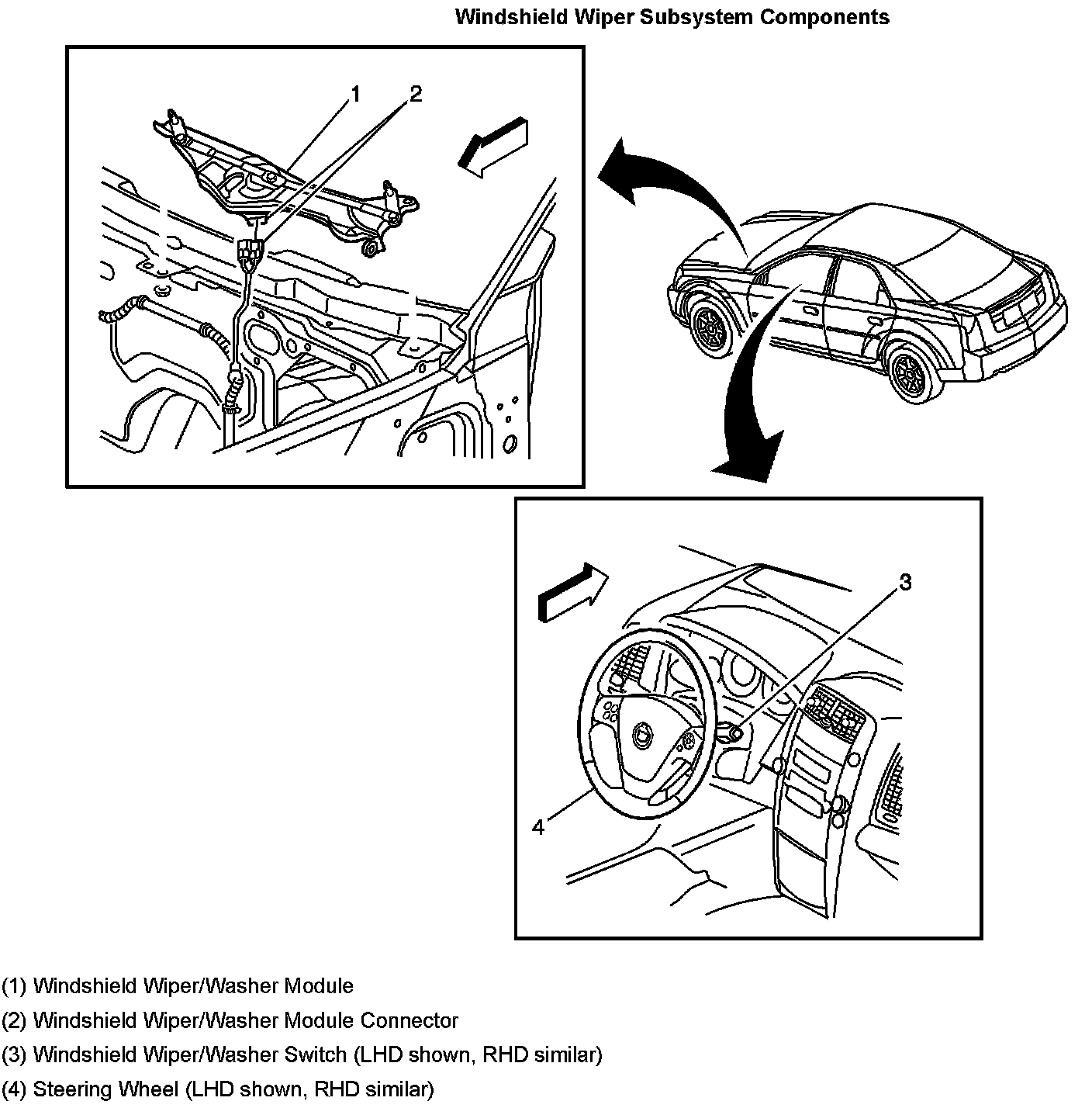 Windshield Wiper Subsystem Components

1
2
3
4

(1) Windshield Wiper/Washer Module
(2) Windshield Wiper/Washer Module Connector
(3) Windshield Wiper/Washer Switch (LHD shown, RHD similar)
(4) Steering Wheel (LHD shown, RHD similar)