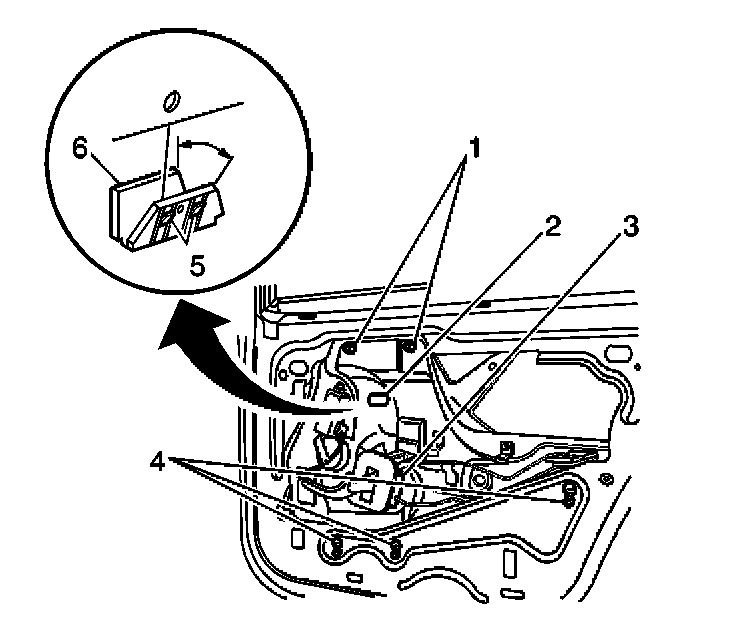 6
5
1
2
3
4