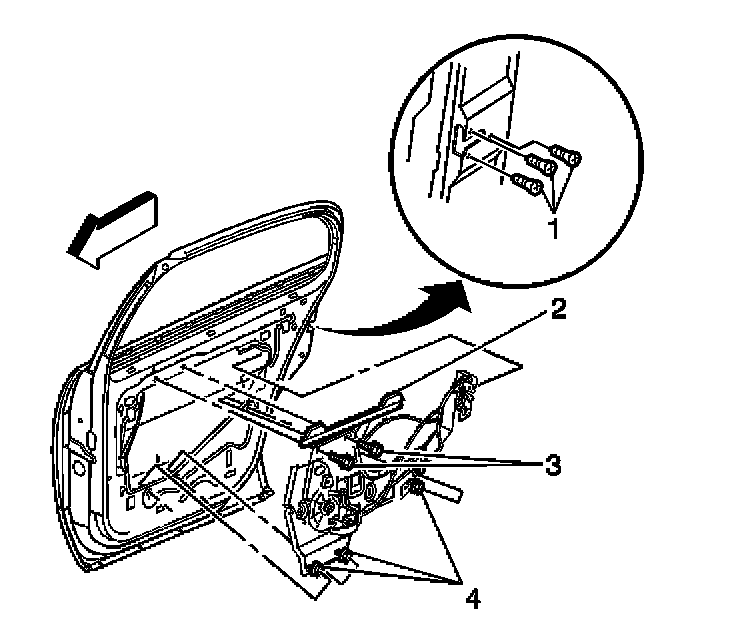 1
2
3
4