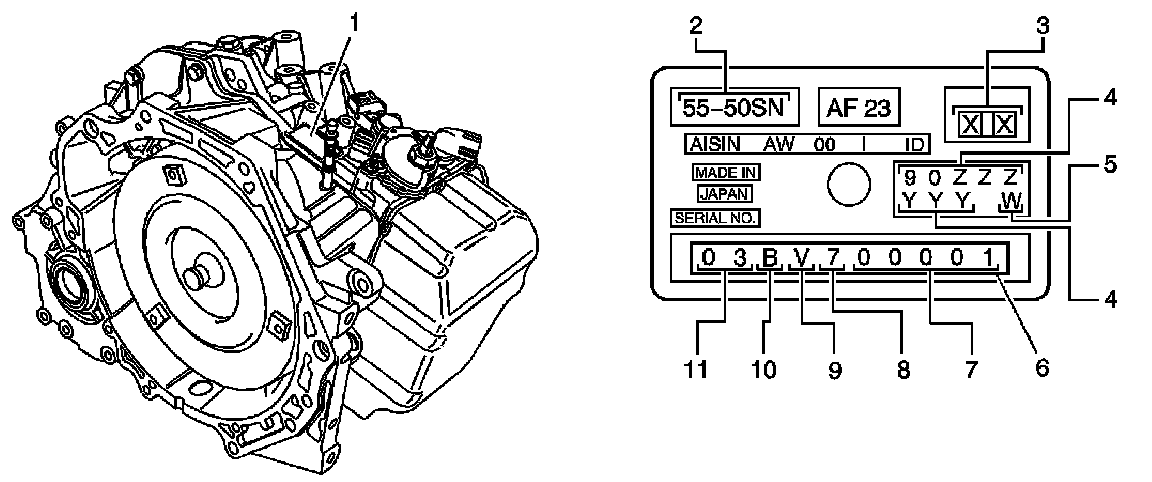 1

2
3
55-50SN
AF 23
X X
4
AISIN AW 00 I ID
MADE IN
JAPAN
SERIAL NO.
9 0 Z Z Z
Y Y Y W
5
4
0 3 B V 7 0 0 0 0 1
11 10 9 8 7 6