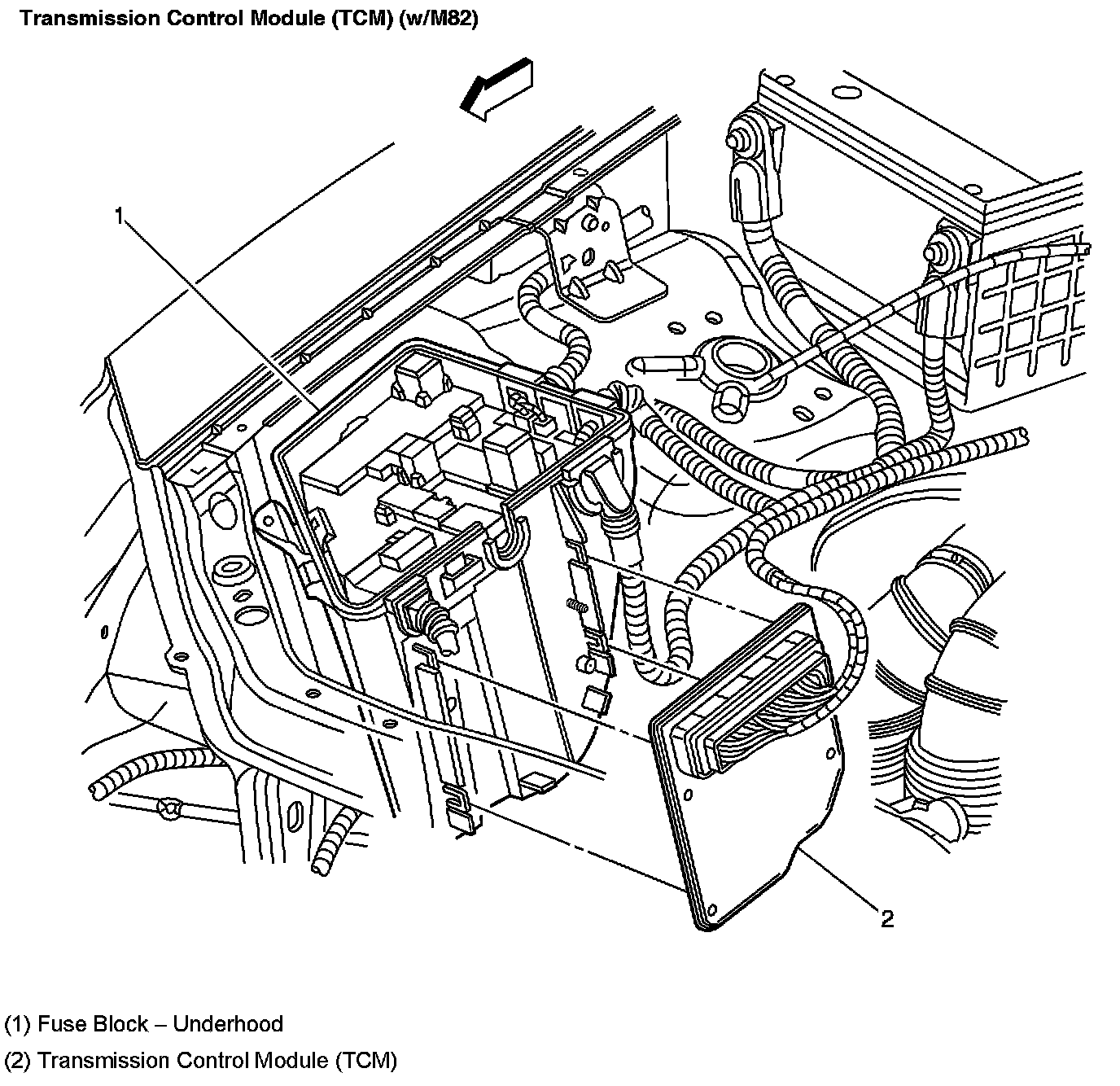 Transmission Control Module (TCM) (w/M82)

1

2

(1) Fuse Block – Underhood

(2) Transmission Control Module (TCM)