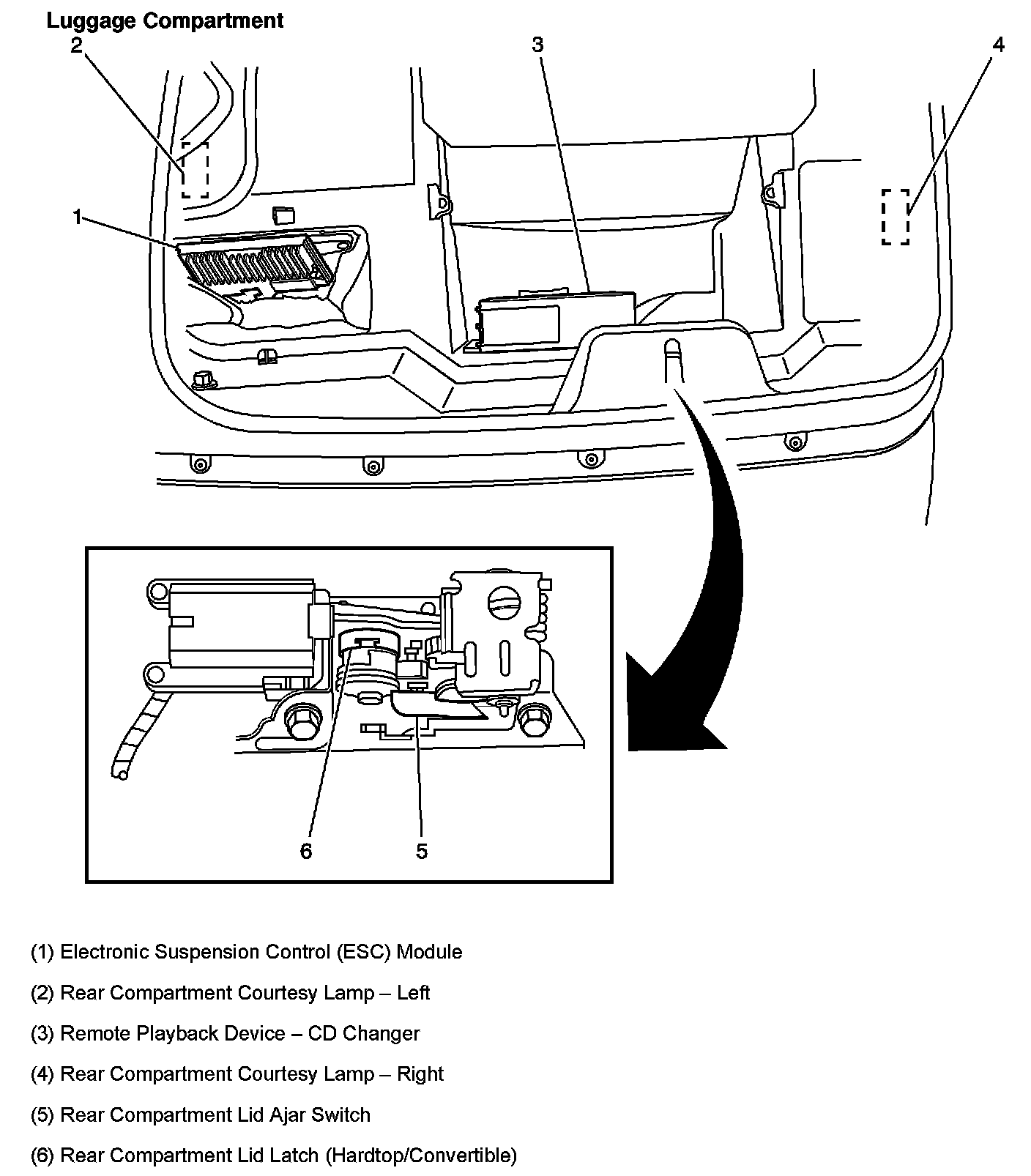 Luggage Compartment

2

3

4

1

6

5

(1) Electronic Suspension Control (ESC) Module

(2) Rear Compartment Courtesy Lamp – Left

(3) Remote Playback Device – CD Changer

(4) Rear Compartment Courtesy Lamp – Right

(5) Rear Compartment Lid Ajar Switch

(6) Rear Compartment Lid Latch (Hardtop/Convertible)