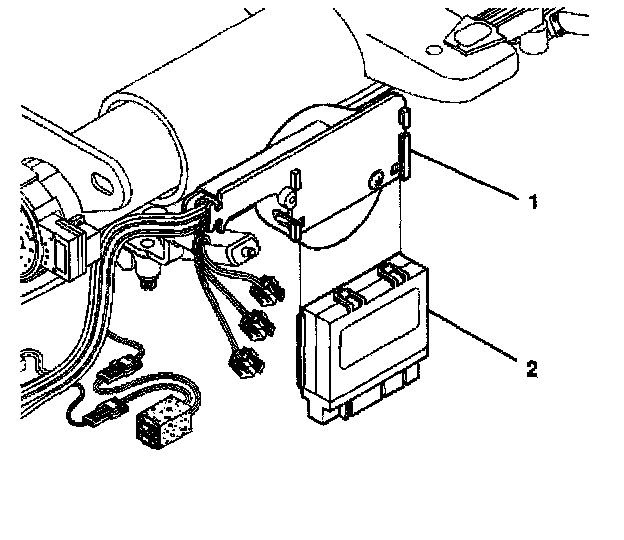 1
2