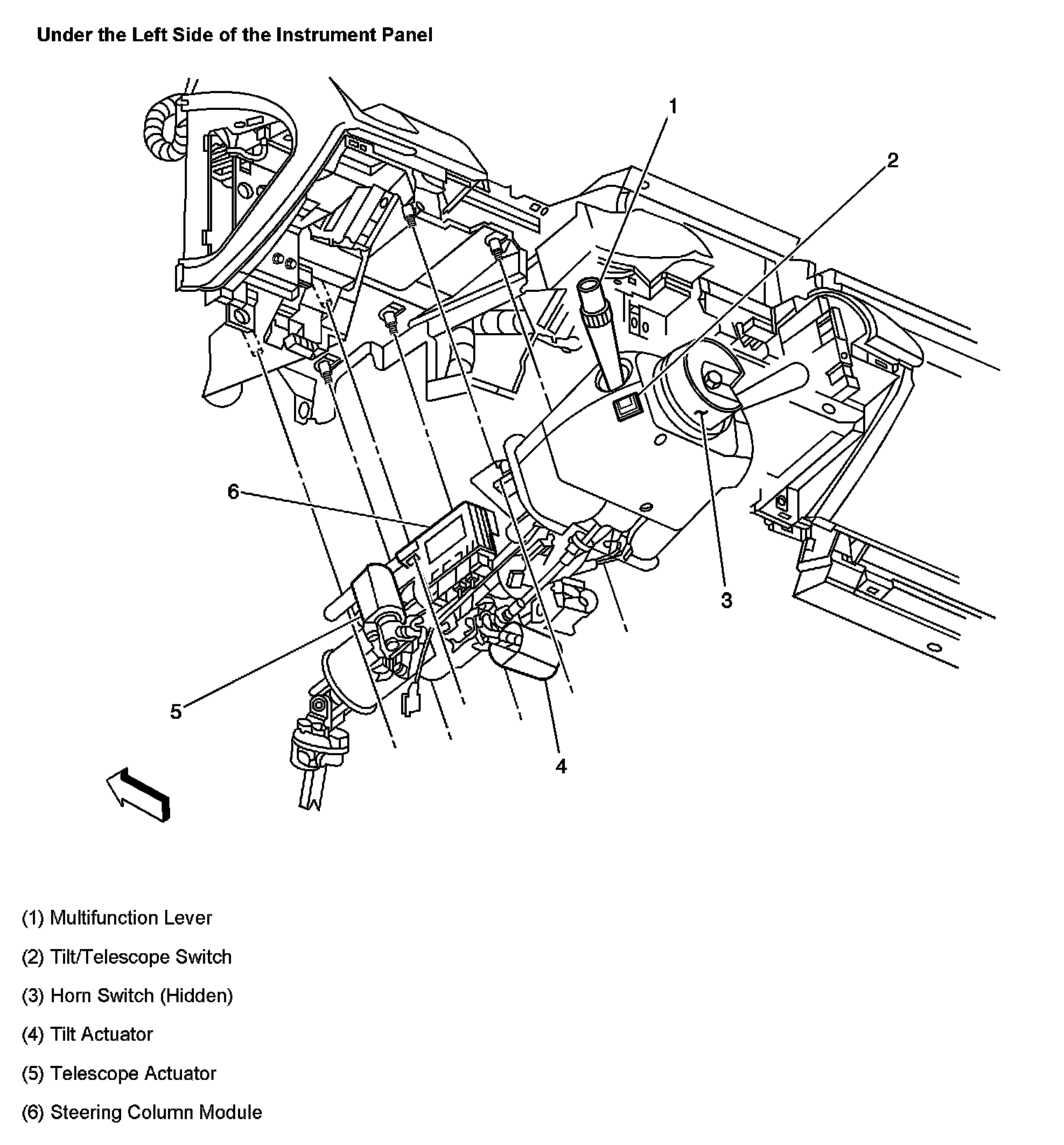 Under the Left Side of the Instrument Panel

1
2
6
3
5
4

(1) Multifunction Lever

(2) Tilt/Telescope Switch

(3) Horn Switch (Hidden)

(4) Tilt Actuator

(5) Telescope Actuator

(6) Steering Column Module