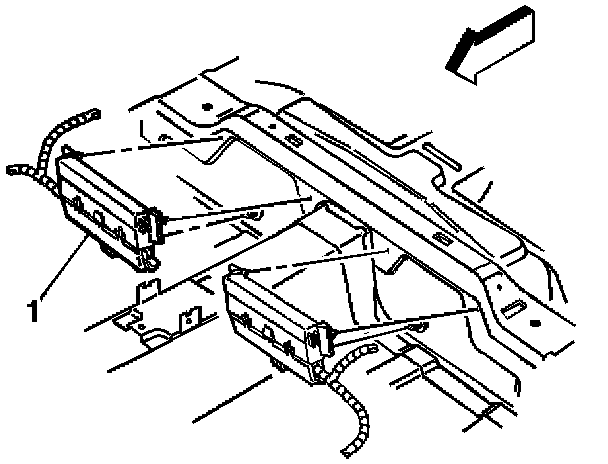 1