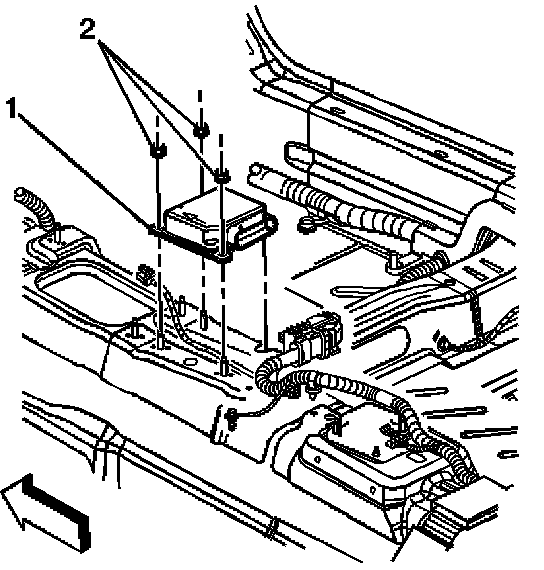 2
1