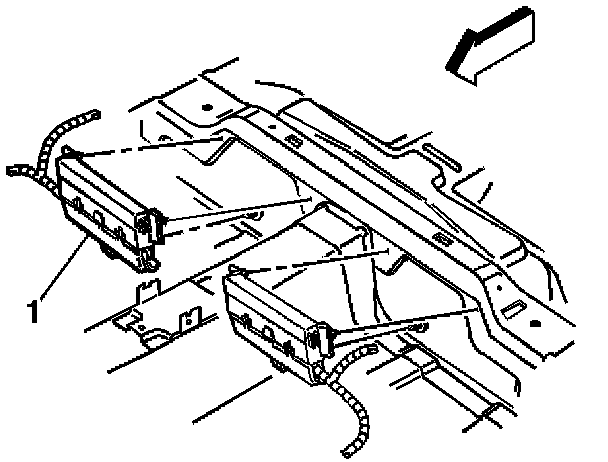 1