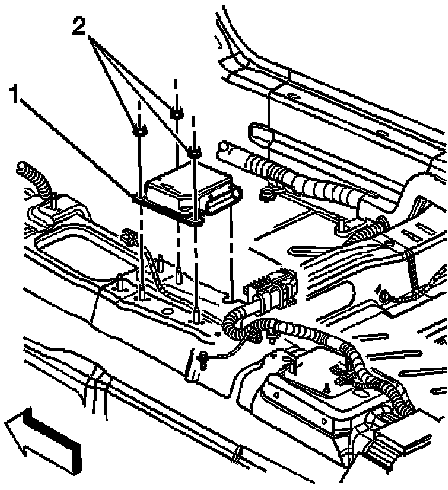 2
1