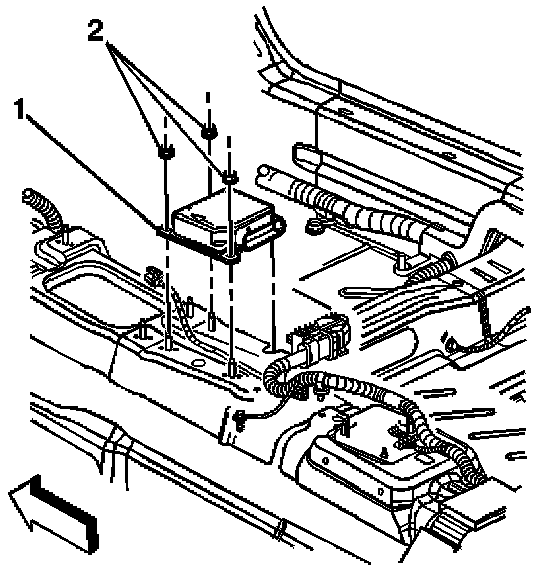 2
1