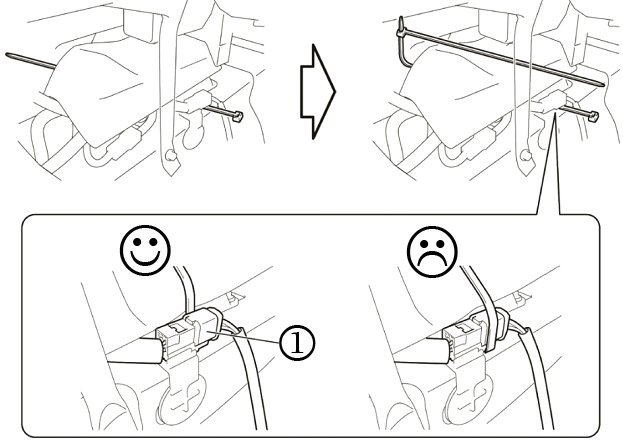 ①