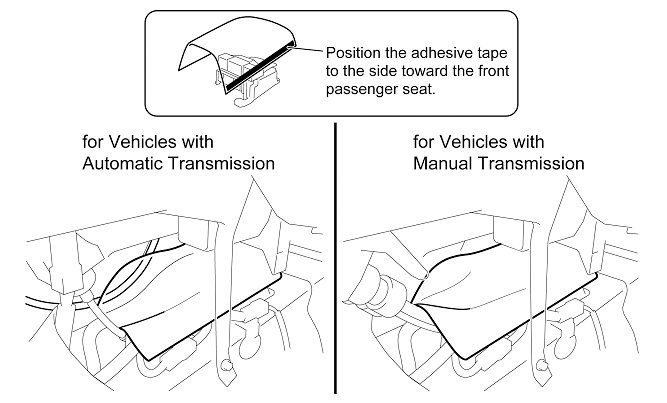 Position the adhesive tape to the side toward the front passenger seat.

for Vehicles with Automatic Transmission

for Vehicles with Manual Transmission