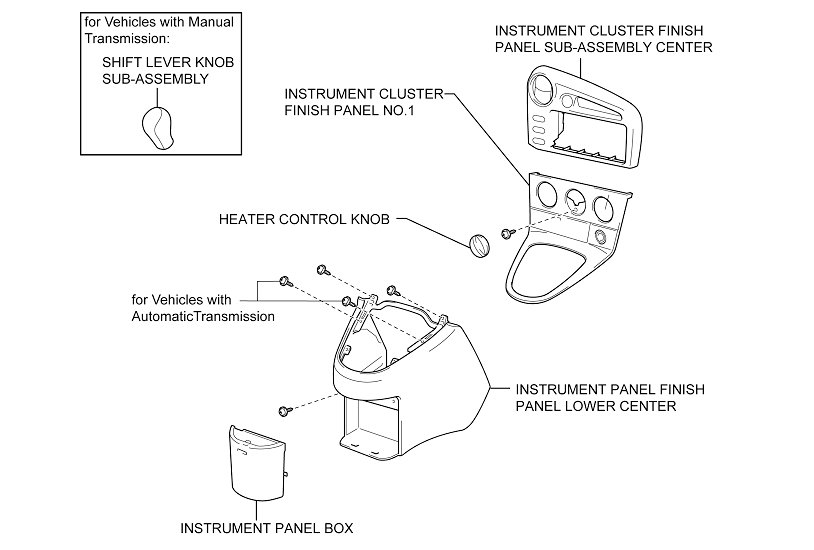 for Vehicles with Manual Transmission:

SHIFT LEVER KNOB SUB-ASSEMBLY

INSTRUMENT CLUSTER FINISH PANEL SUB-ASSEMBLY CENTER

INSTRUMENT CLUSTER FINISH PANEL NO.1

HEATER CONTROL KNOB

for Vehicles with AutomaticTransmission

INSTRUMENT PANEL FINISH PANEL LOWER CENTER

INSTRUMENT PANEL BOX