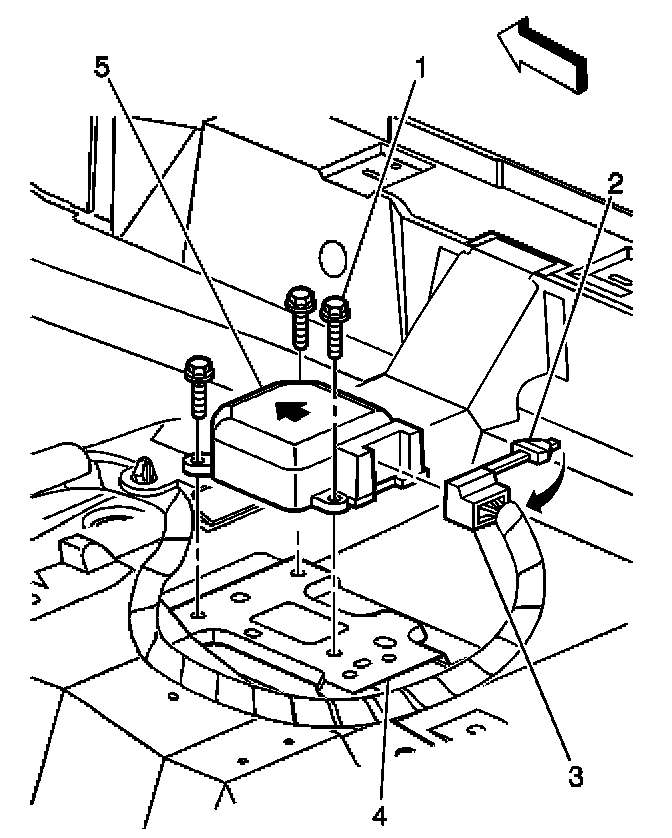 5
1
2
3
4