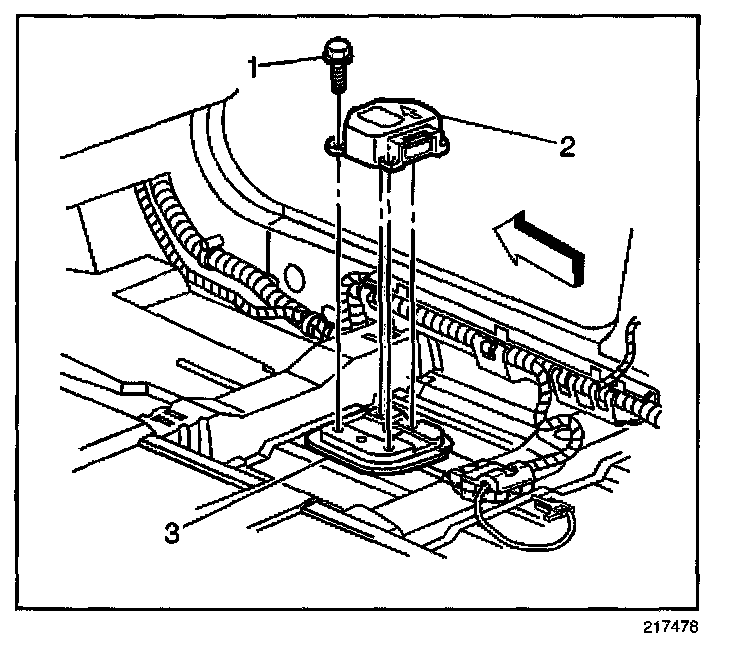 1
2
3
217478