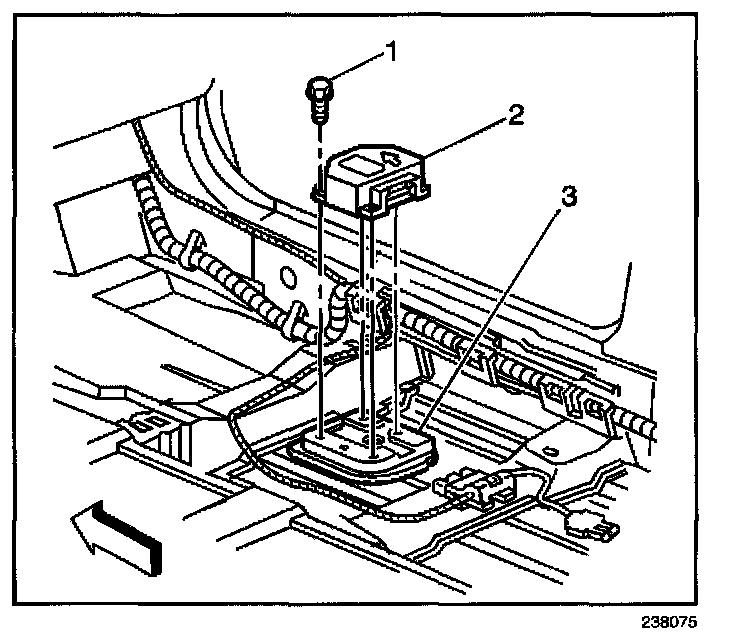 1
2
3
238075