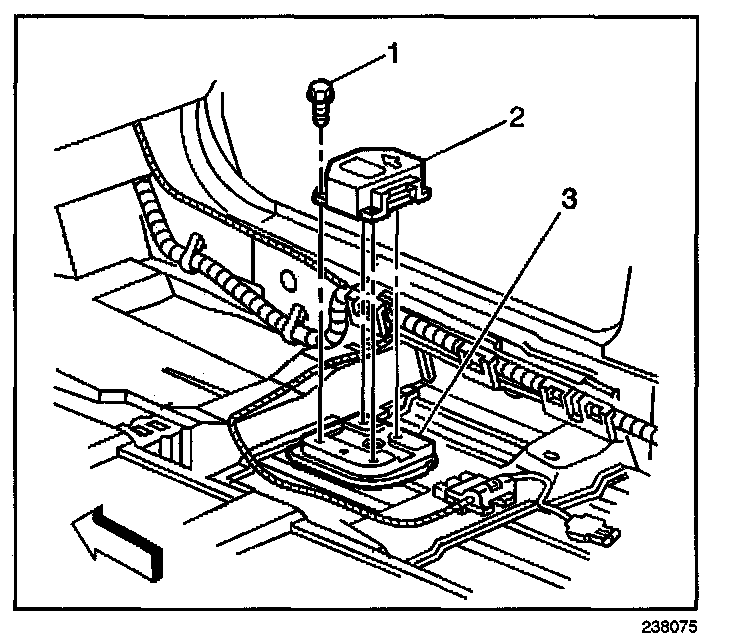 1
2
3
238075