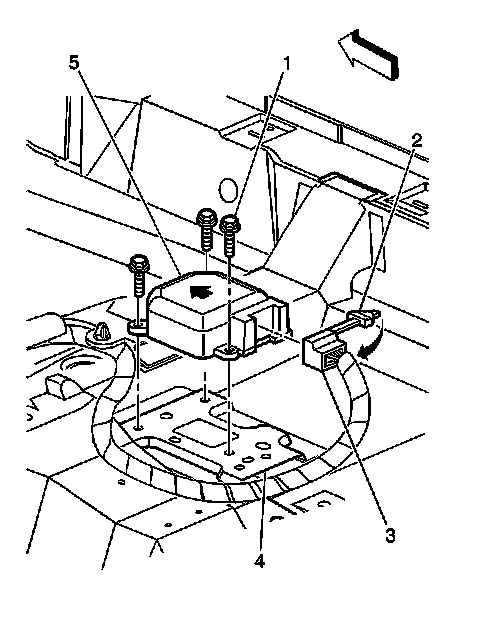 5
1
2
3
4