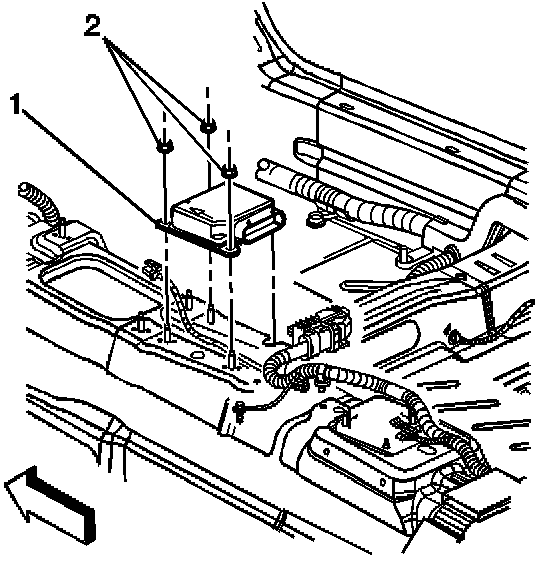 2
1