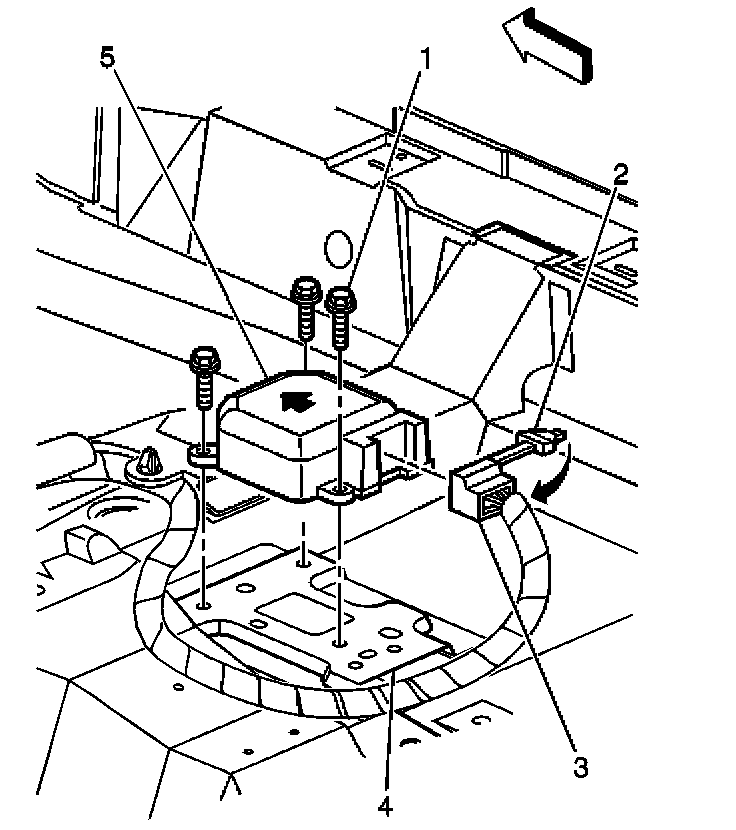 5
1
2
3
4