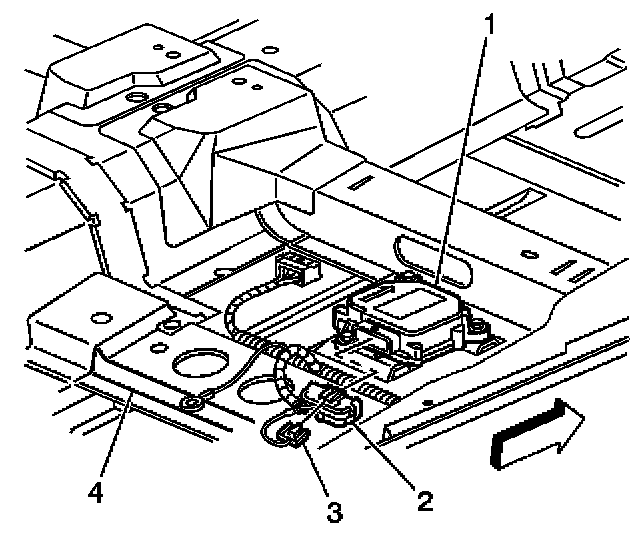 1
4
3
2