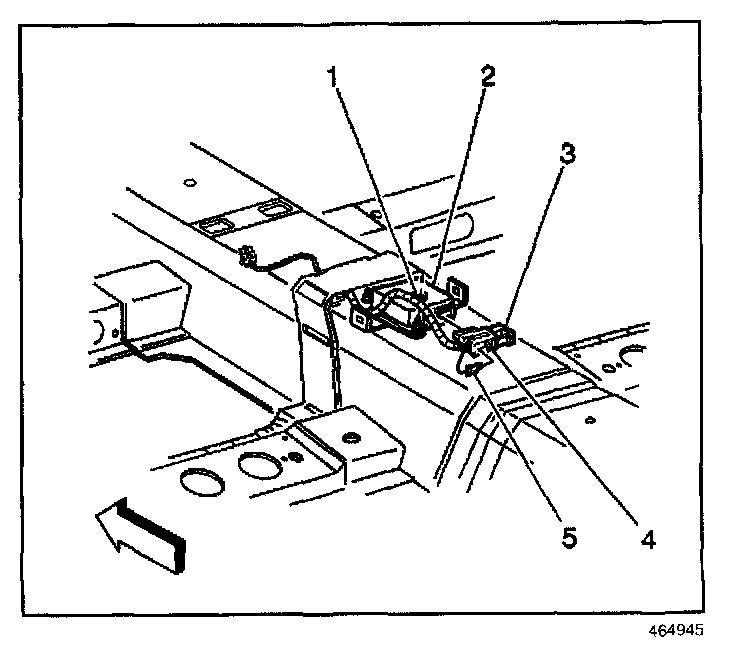 1
2
3
5
4
464945