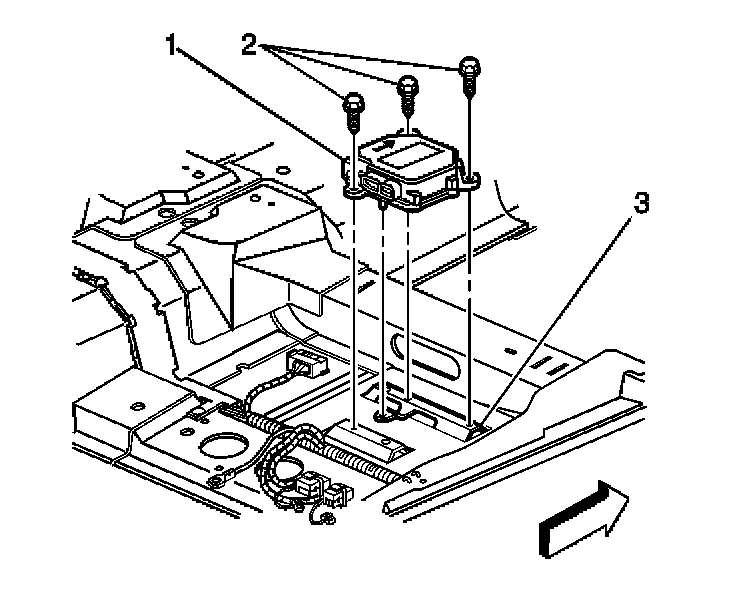 1
2
3