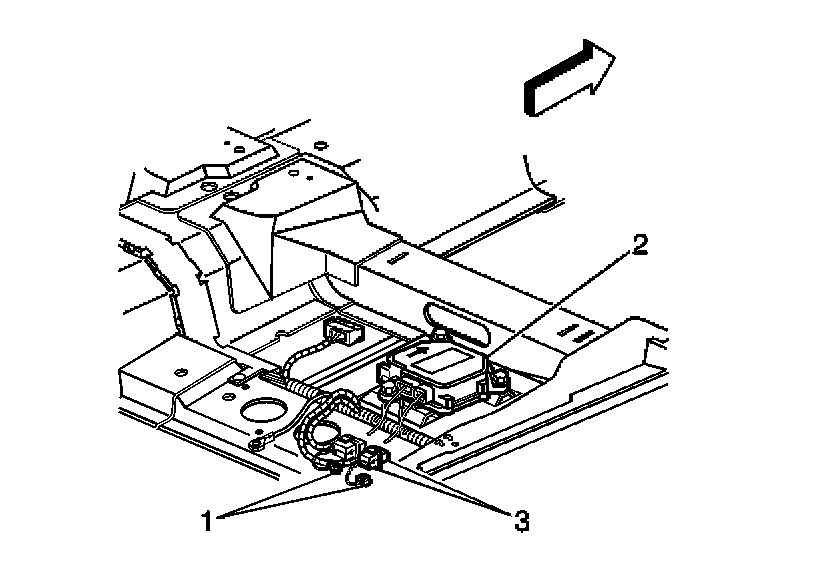 2

1

3