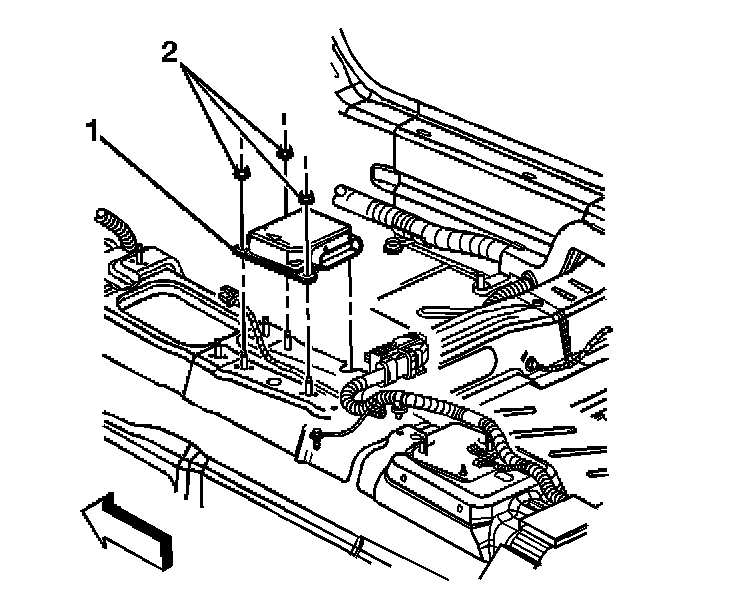 2
1