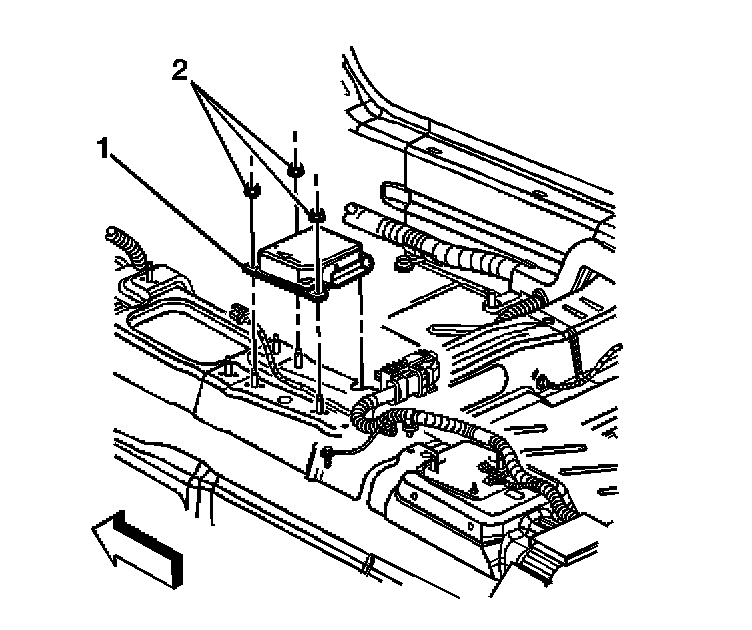 2
1