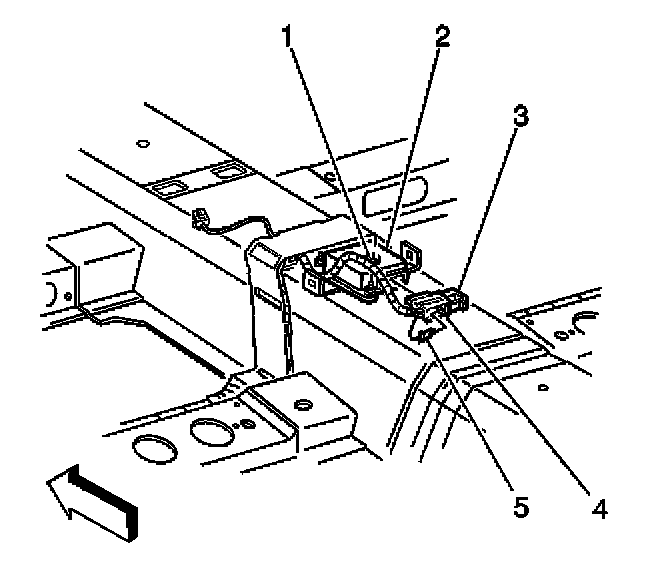 1
2
3
5
4