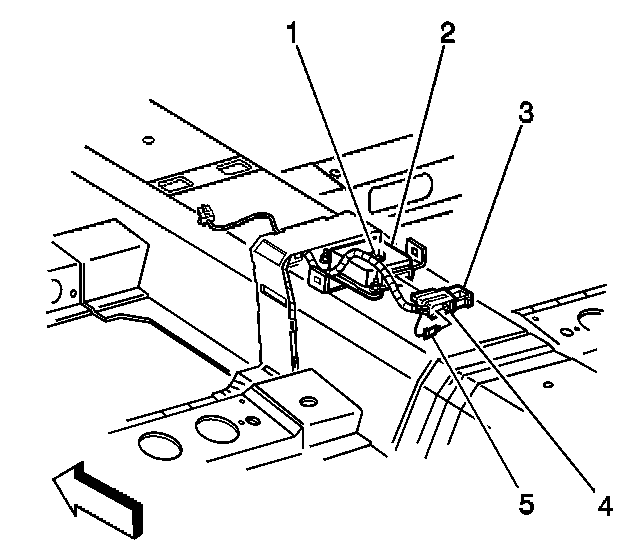 1
2
3
5
4