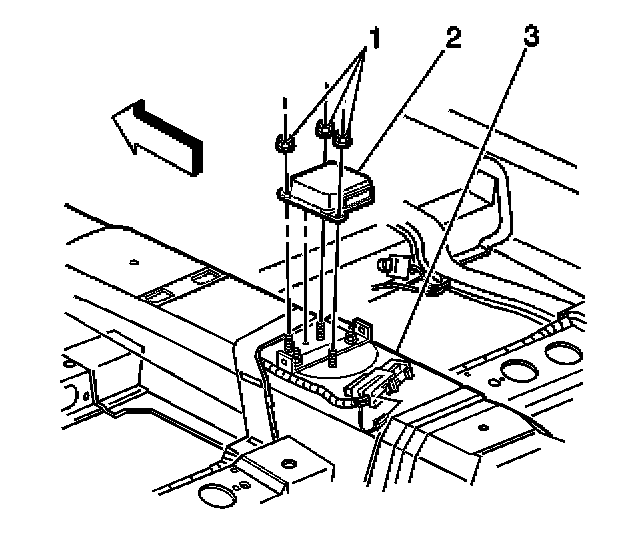 1
2
3