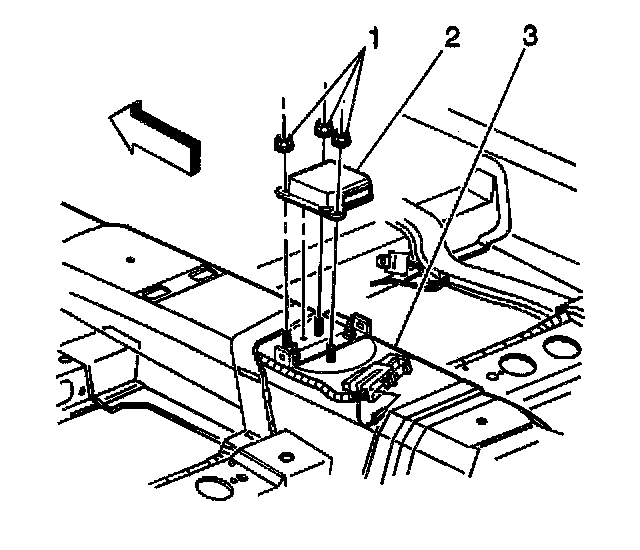 1
2
3