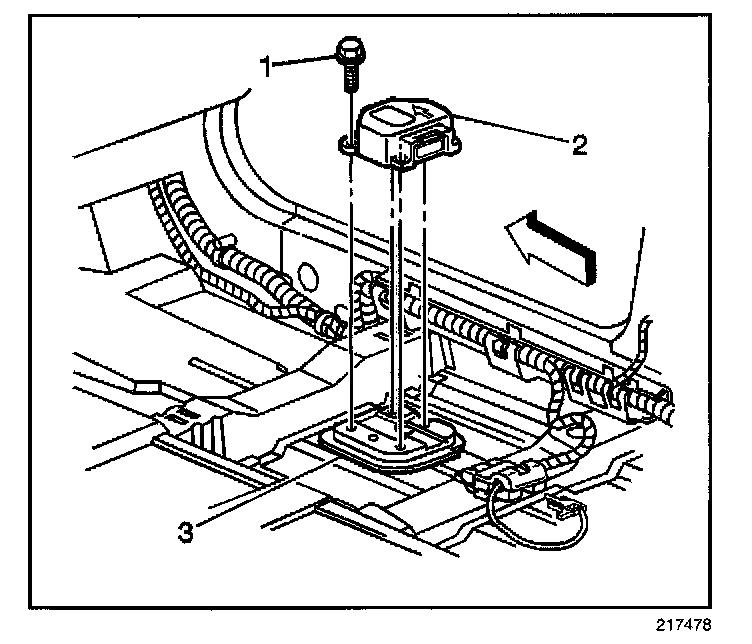 1
2
3
217478