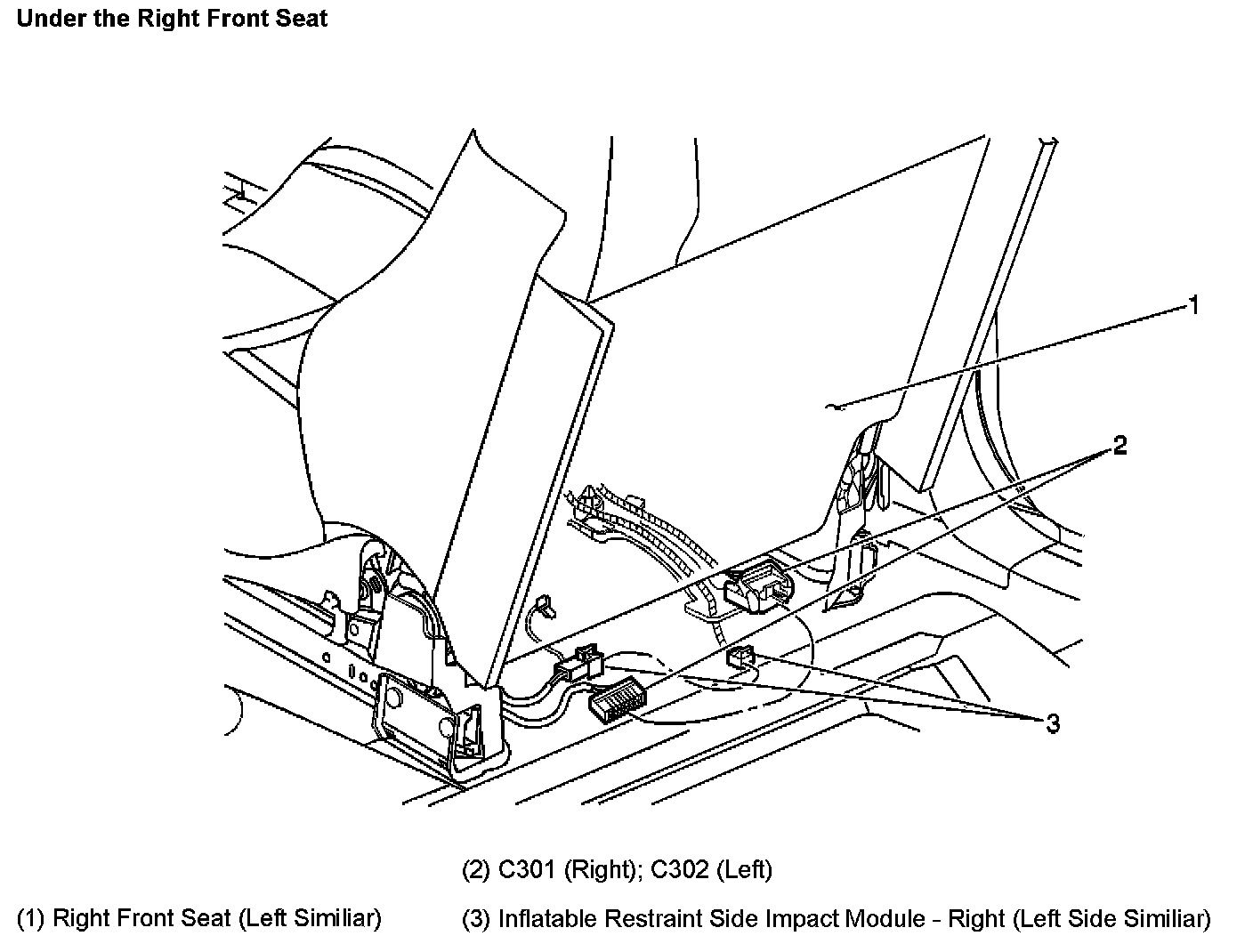 Under the Right Front Seat

1

2

3

(1) Right Front Seat (Left Similiar)

(2) C301 (Right); C302 (Left)

(3) Inflatable Restraint Side Impact Module - Right (Left Side Similiar)