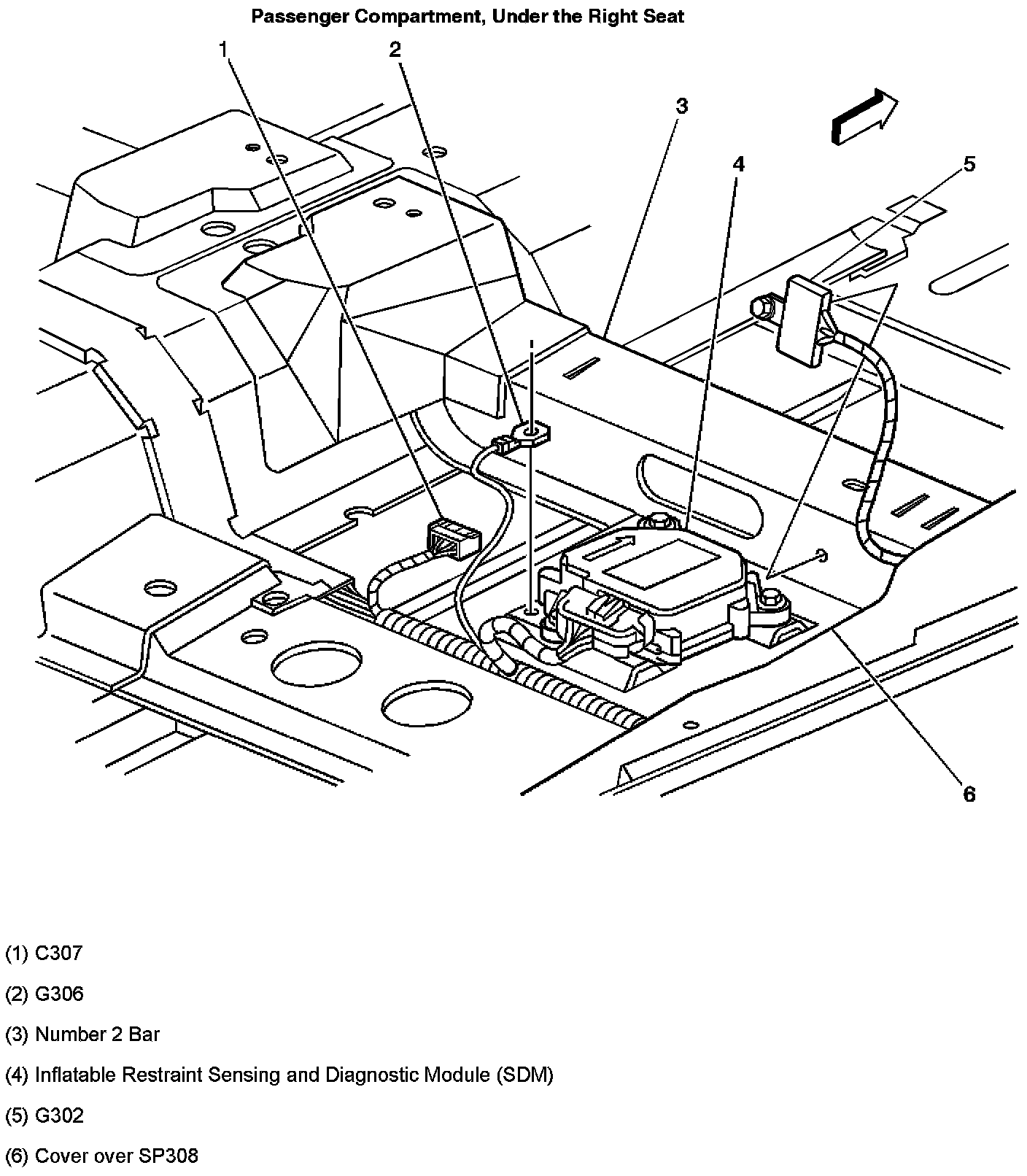 Passenger Compartment, Under the Right Seat

1
2
3
4
5
6

(1) C307

(2) G306

(3) Number 2 Bar

(4) Inflatable Restraint Sensing and Diagnostic Module (SDM)

(5) G302

(6) Cover over SP308