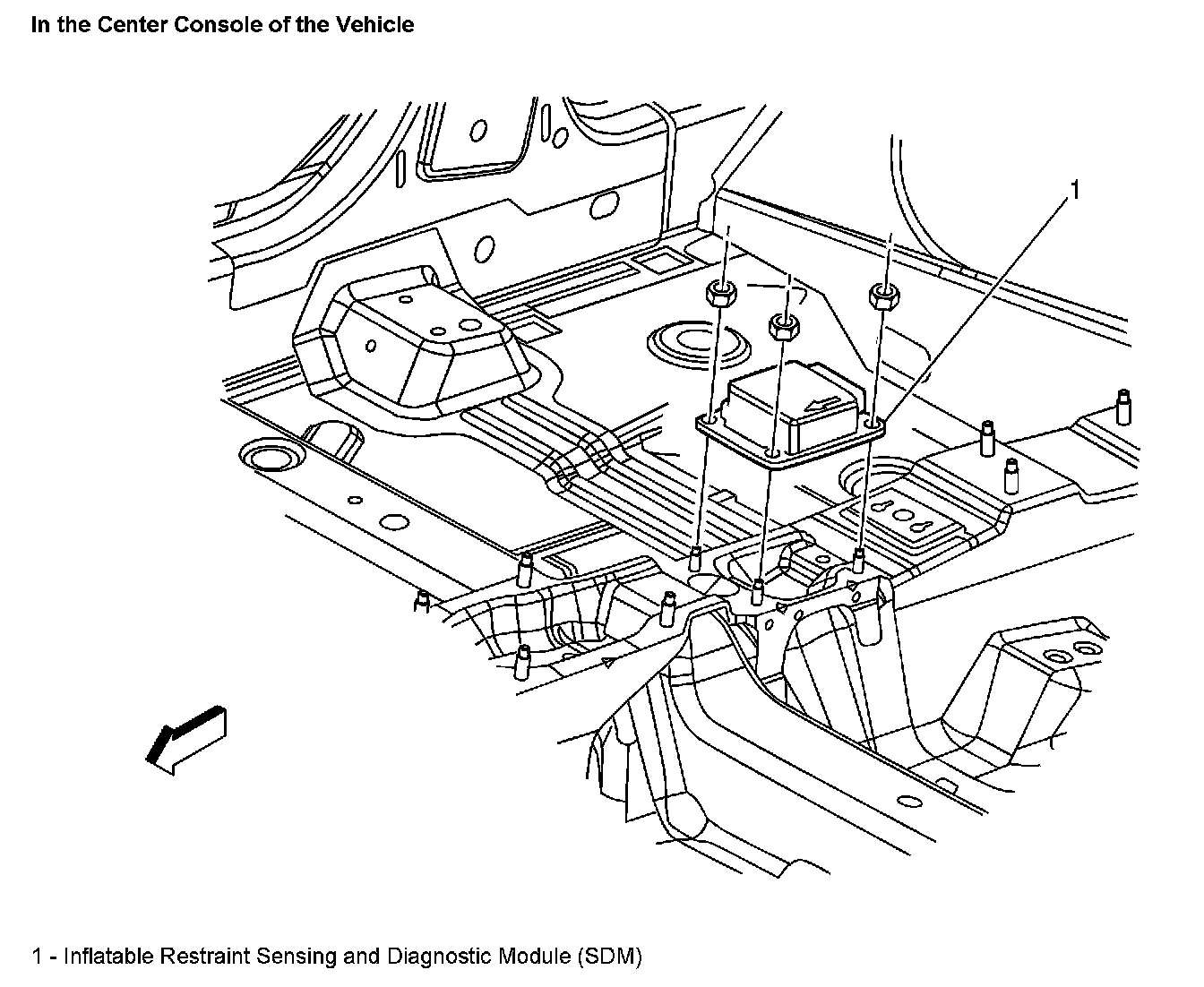 In the Center Console of the Vehicle

1

1 - Inflatable Restraint Sensing and Diagnostic Module (SDM)