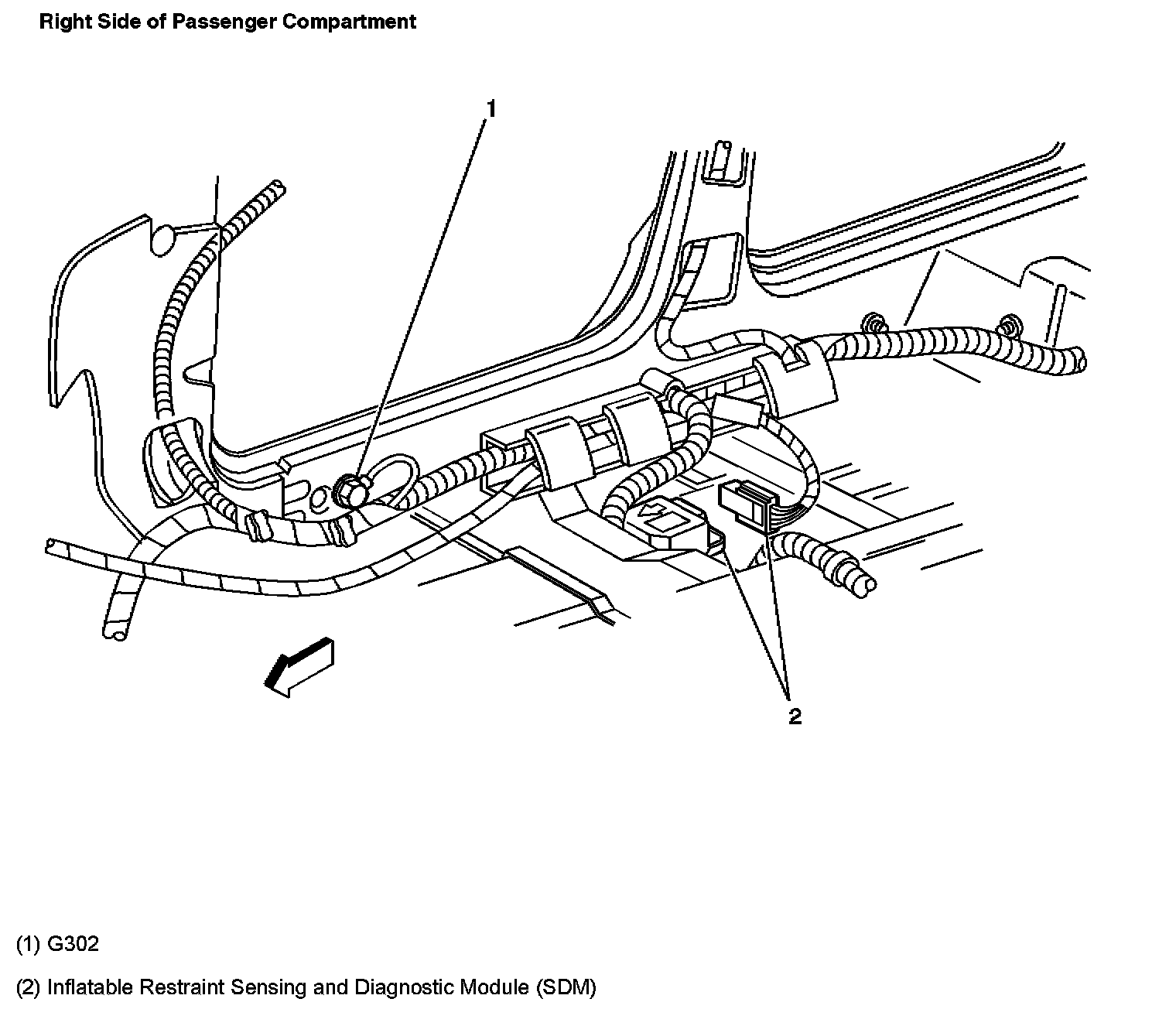 Right Side of Passenger Compartment

1

2

(1) G302

(2) Inflatable Restraint Sensing and Diagnostic Module (SDM)