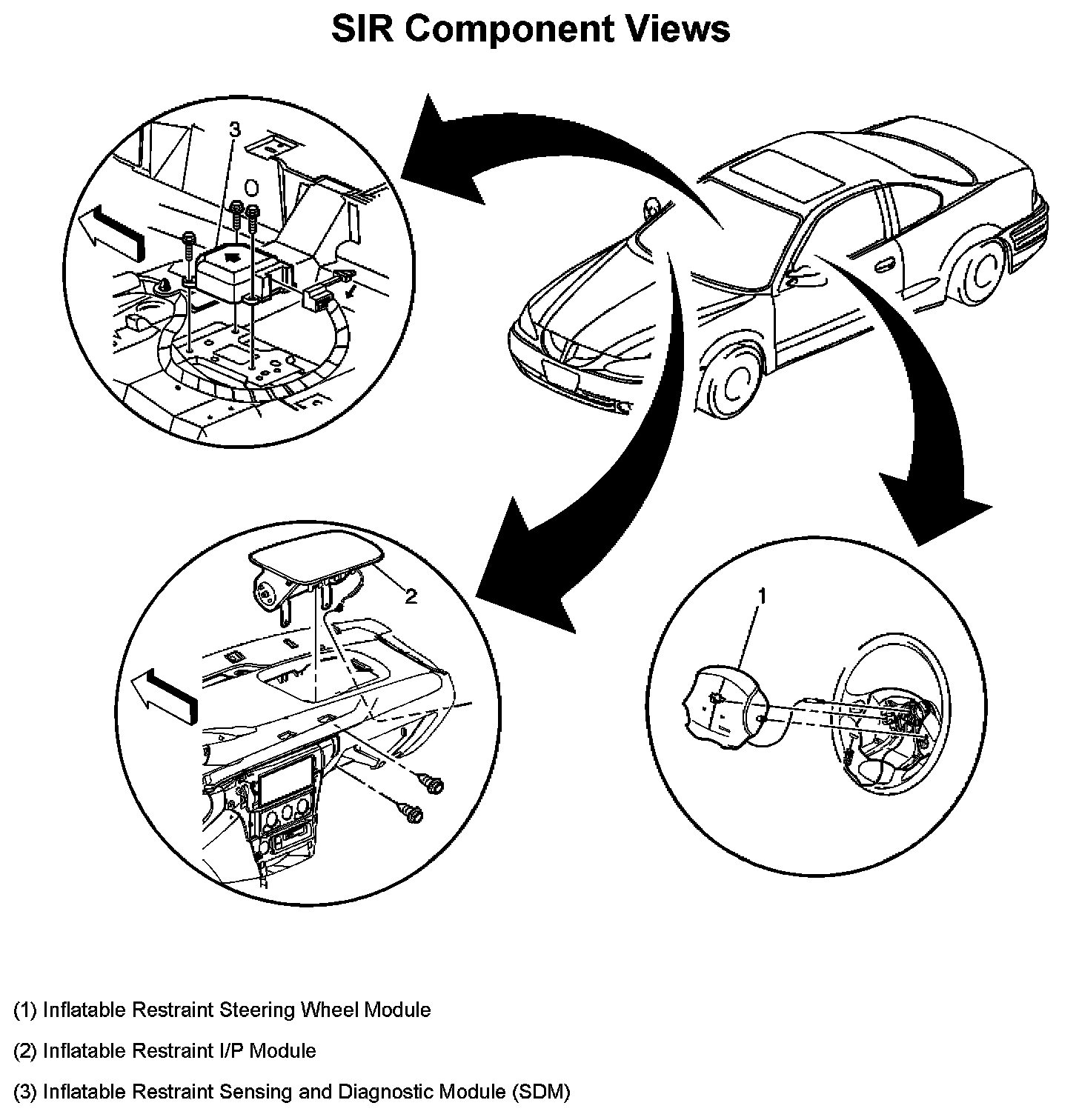 SIR Component Views

3

2

1

(1) Inflatable Restraint Steering Wheel Module

(2) Inflatable Restraint I/P Module

(3) Inflatable Restraint Sensing and Diagnostic Module (SDM)