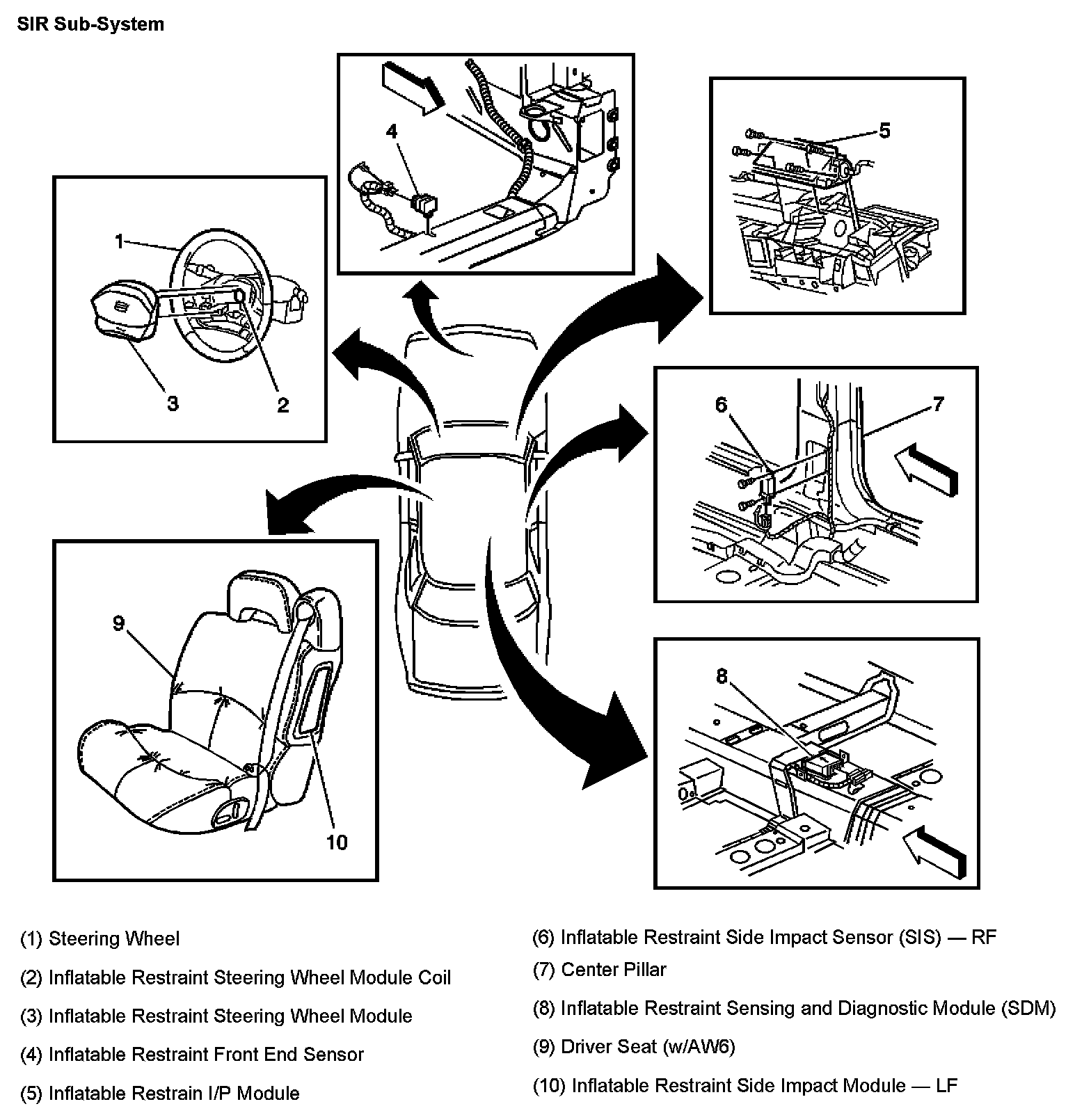 SIR Sub-System

4

5

1

3

2

6

7

9

10

8

(1) Steering Wheel

(2) Inflatable Restraint Steering Wheel Module Coil

(3) Inflatable Restraint Steering Wheel Module

(4) Inflatable Restraint Front End Sensor

(5) Inflatable Restrain I/P Module

(6) Inflatable Restraint Side Impact Sensor (SIS) — RF

(7) Center Pillar

(8) Inflatable Restraint Sensing and Diagnostic Module (SDM)

(9) Driver Seat (w/AW6)

(10) Inflatable Restraint Side Impact Module — LF