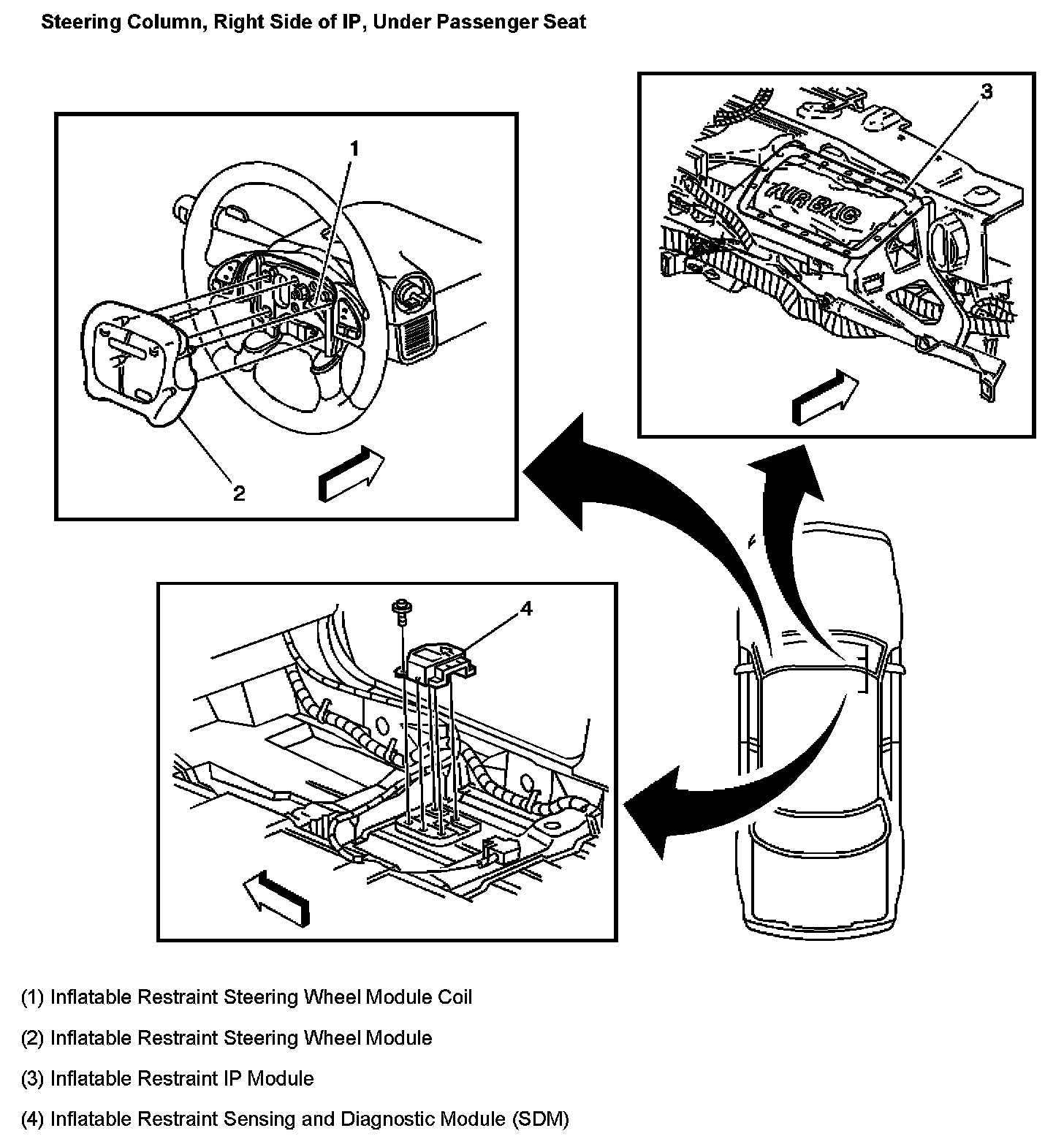 Steering Column, Right Side of IP, Under Passenger Seat

1

2

3

AIR BAG

4

(1) Inflatable Restraint Steering Wheel Module Coil

(2) Inflatable Restraint Steering Wheel Module

(3) Inflatable Restraint IP Module

(4) Inflatable Restraint Sensing and Diagnostic Module (SDM)