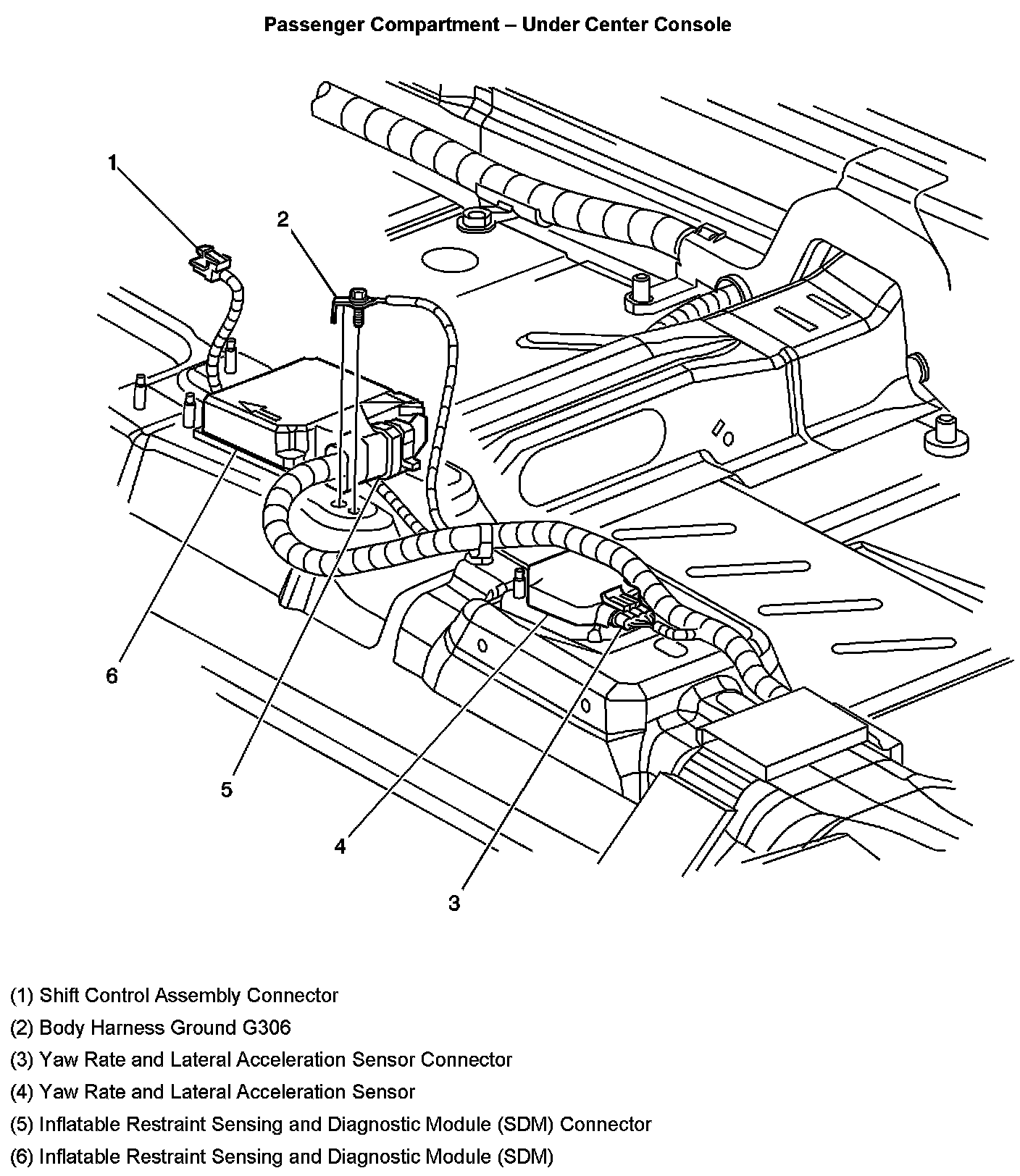 Passenger Compartment – Under Center Console

1

2

6

5

4

3

(1) Shift Control Assembly Connector

(2) Body Harness Ground G306

(3) Yaw Rate and Lateral Acceleration Sensor Connector

(4) Yaw Rate and Lateral Acceleration Sensor

(5) Inflatable Restraint Sensing and Diagnostic Module (SDM) Connector

(6) Inflatable Restraint Sensing and Diagnostic Module (SDM)