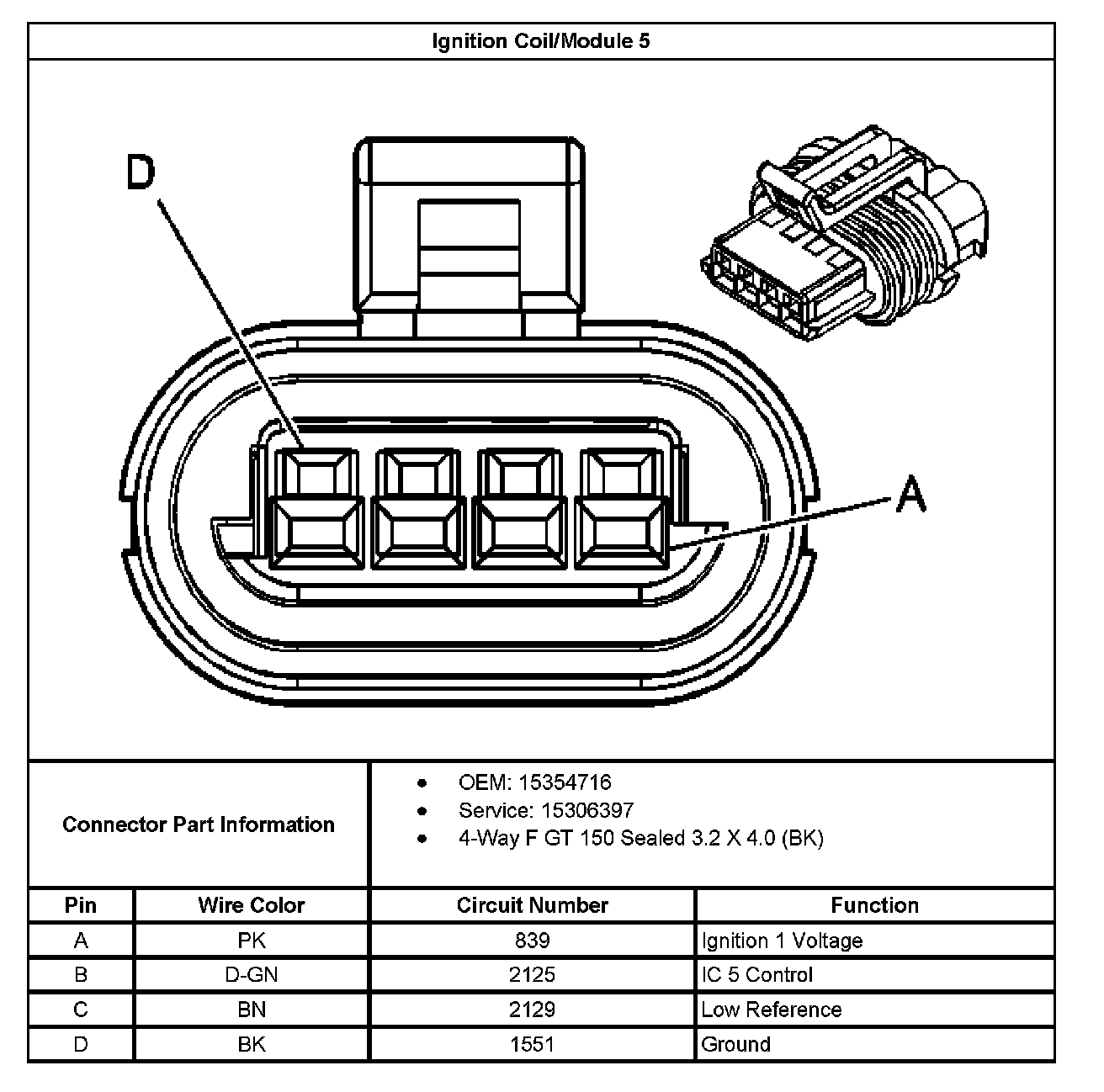 Ignition Coil/Module 5

D

A

Connector Part Information

- OEM: 15354716
- Service: 15306397
- 4-Way F GT 150 Sealed 3.2 X 4.0 (BK)

| Pin | Wire Color | Circuit Number | Function |
|---|---|---|---|
| A | PK | 839 | Ignition 1 Voltage |
| B | D-GN | 2125 | IC 5 Control |
| C | BN | 2129 | Low Reference |
| D | BK | 1551 | Ground |