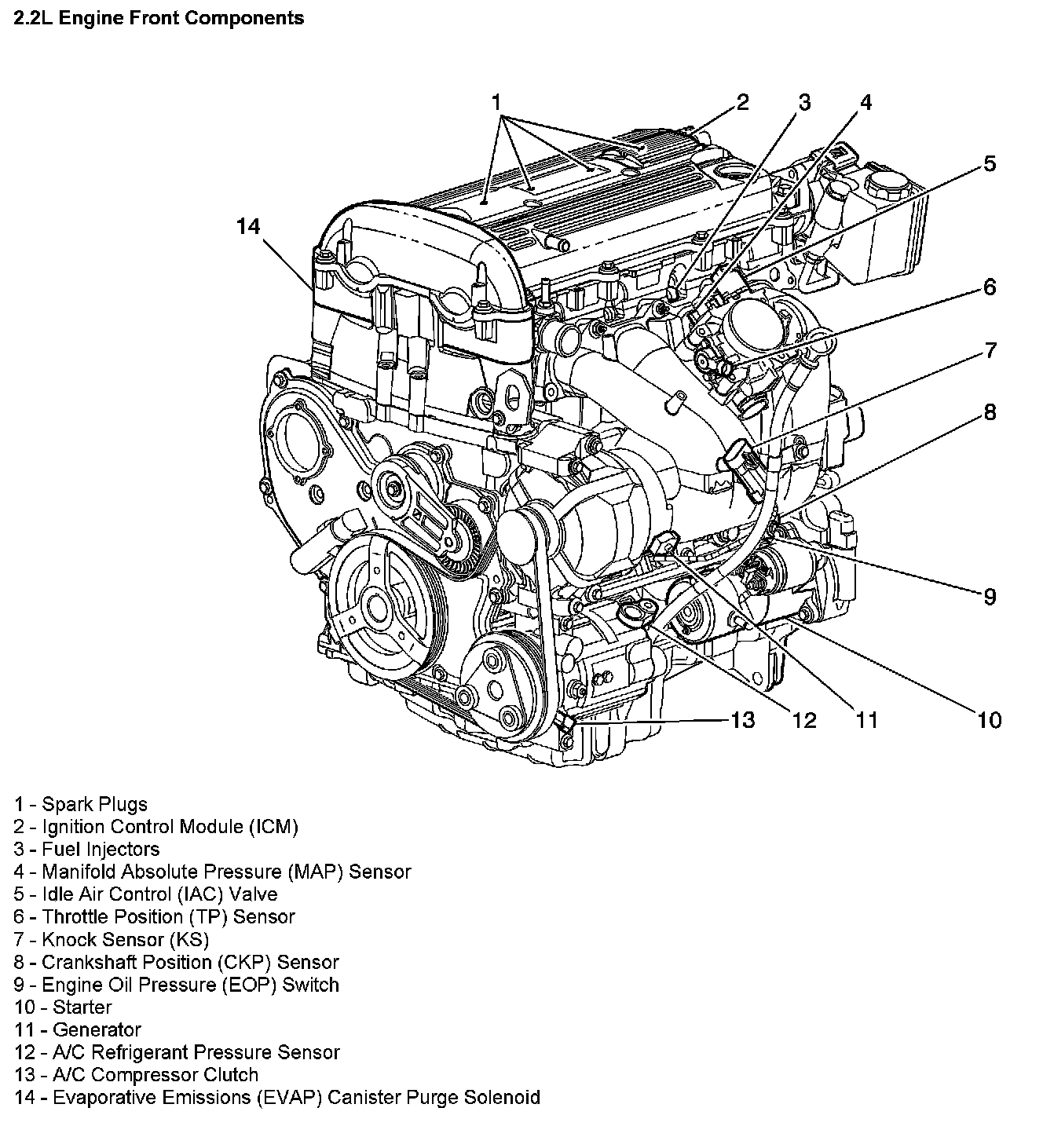 2.2L Engine Front Components

1
2
3
4
5
14
6
7
8
9
13
12
11
10

1 - Spark Plugs
2 - Ignition Control Module (ICM)
3 - Fuel Injectors
4 - Manifold Absolute Pressure (MAP) Sensor
5 - Idle Air Control (IAC) Valve
6 - Throttle Position (TP) Sensor
7 - Knock Sensor (KS)
8 - Crankshaft Position (CKP) Sensor
9 - Engine Oil Pressure (EOP) Switch
10 - Starter
11 - Generator
12 - A/C Refrigerant Pressure Sensor
13 - A/C Compressor Clutch
14 - Evaporative Emissions (EVAP) Canister Purge Solenoid