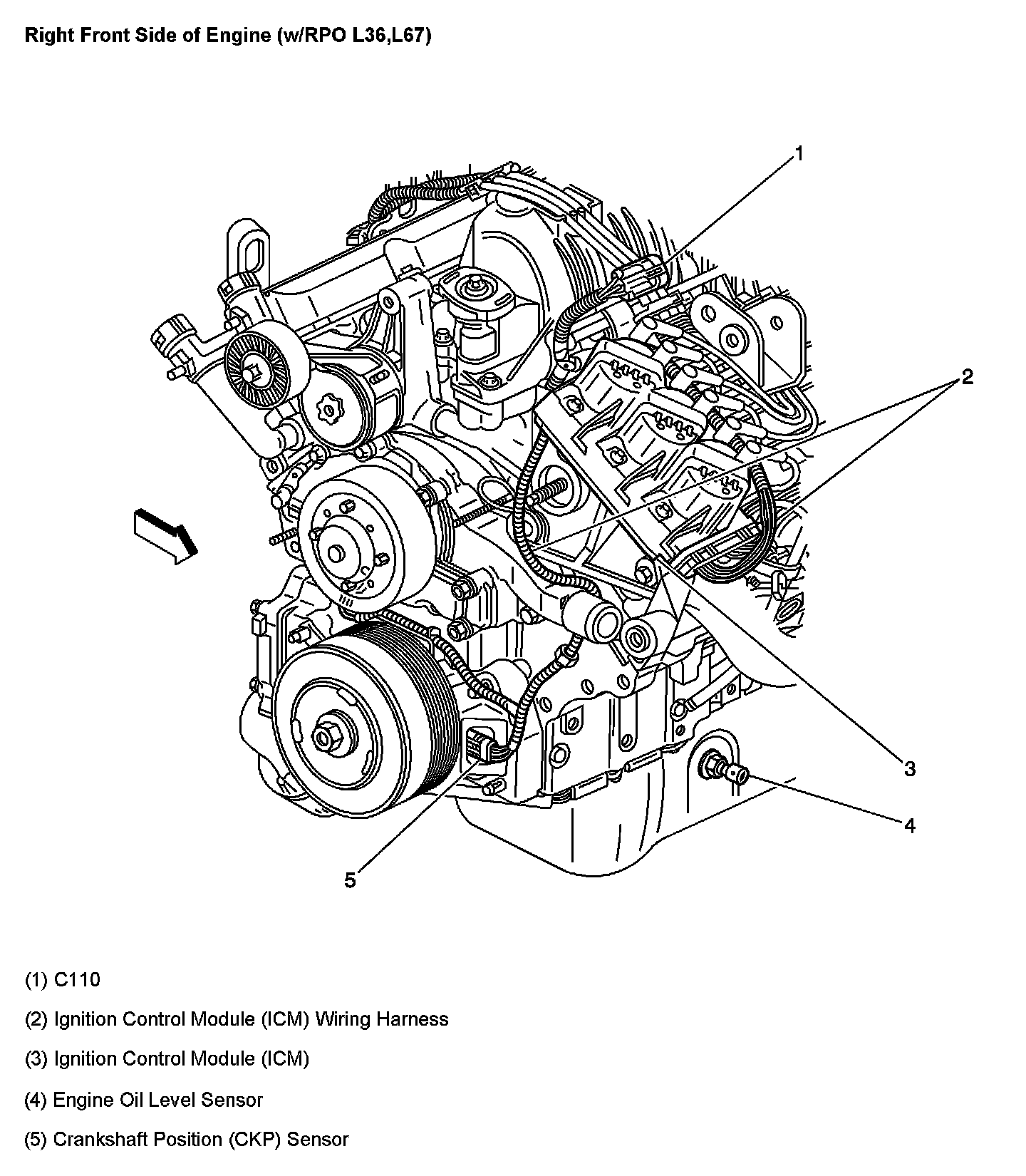 Right Front Side of Engine (w/RPO L36,L67)

1

2

3

4

5

(1) C110

(2) Ignition Control Module (ICM) Wiring Harness

(3) Ignition Control Module (ICM)

(4) Engine Oil Level Sensor

(5) Crankshaft Position (CKP) Sensor