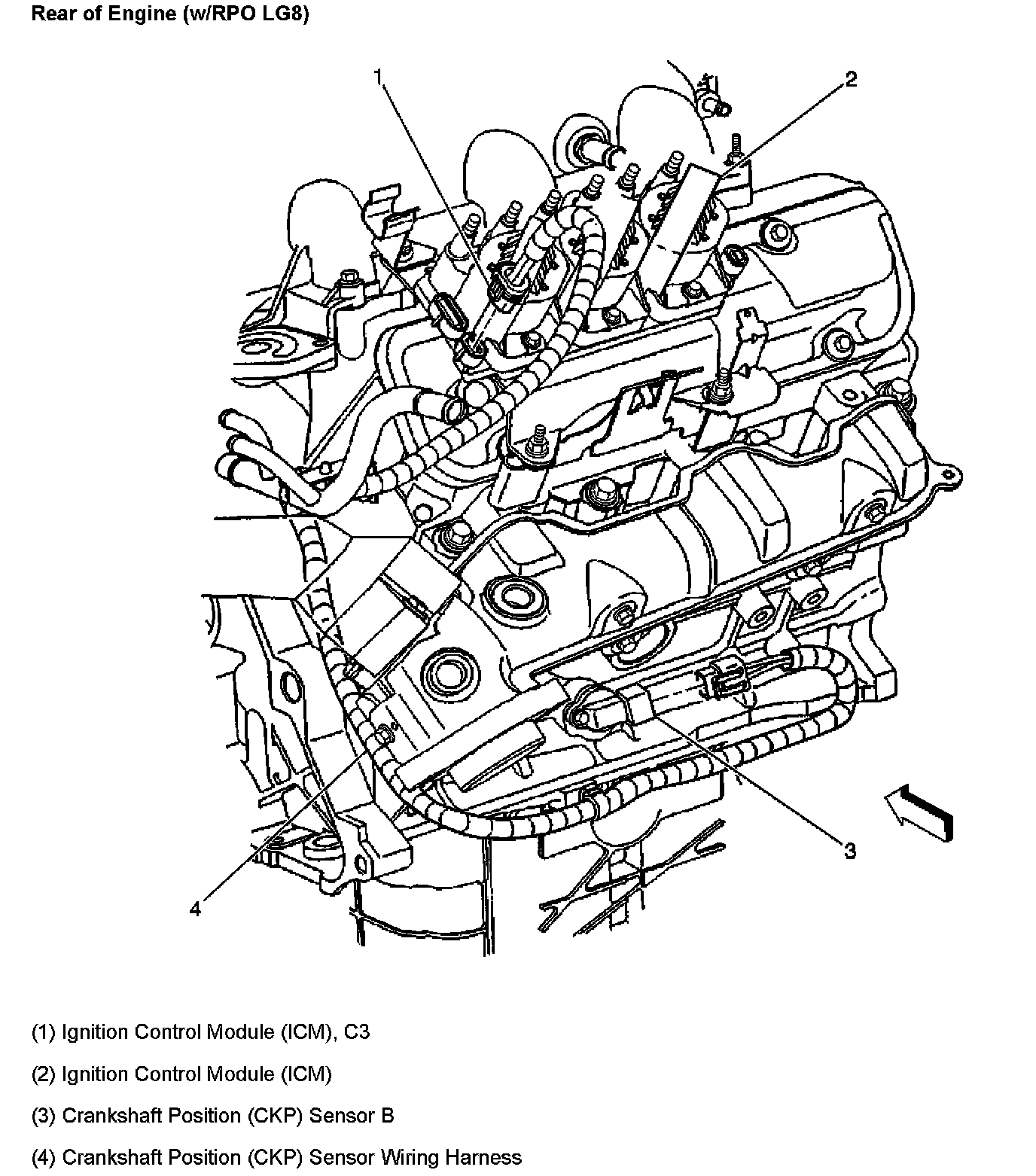 Rear of Engine (w/RPO LG8)

1

2

3

4

(1) Ignition Control Module (ICM), C3

(2) Ignition Control Module (ICM)

(3) Crankshaft Position (CKP) Sensor B

(4) Crankshaft Position (CKP) Sensor Wiring Harness